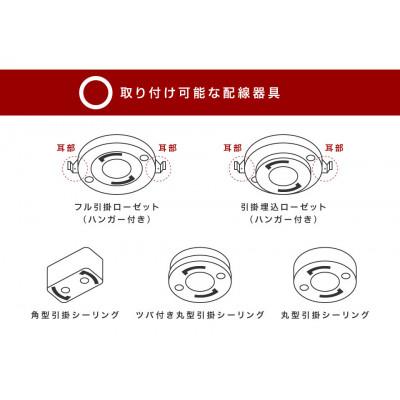 取り付け可能な配線器具

耳部　耳部

フル引掛ローゼット
（ハンガー付き）

耳部　耳部

引掛埋込ローゼット
（ハンガー付き）

角型引掛シーリング

ツバ付き丸型引掛シーリング

丸型引掛シーリング