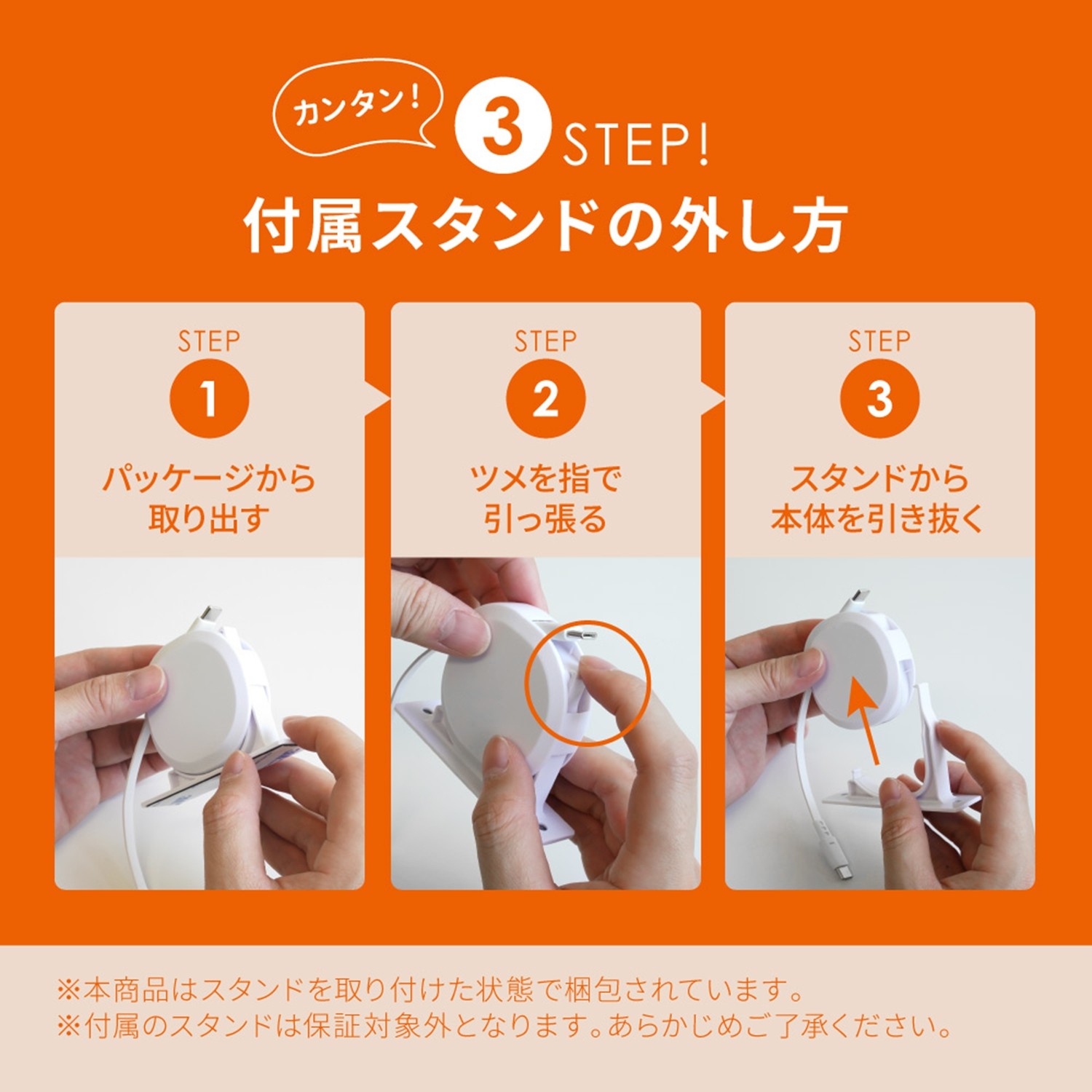 カンタン!

3 STEP!

付属スタンドの外し方

STEP
1
パッケージから取り出す

STEP
2
ツメを指で引っ張る

STEP
3
スタンドから本体を引き抜く

※本商品はスタンドを取り付けた状態で梱包されています。
※付属のスタンドは保証対象外となります。あらかじめご了承ください。