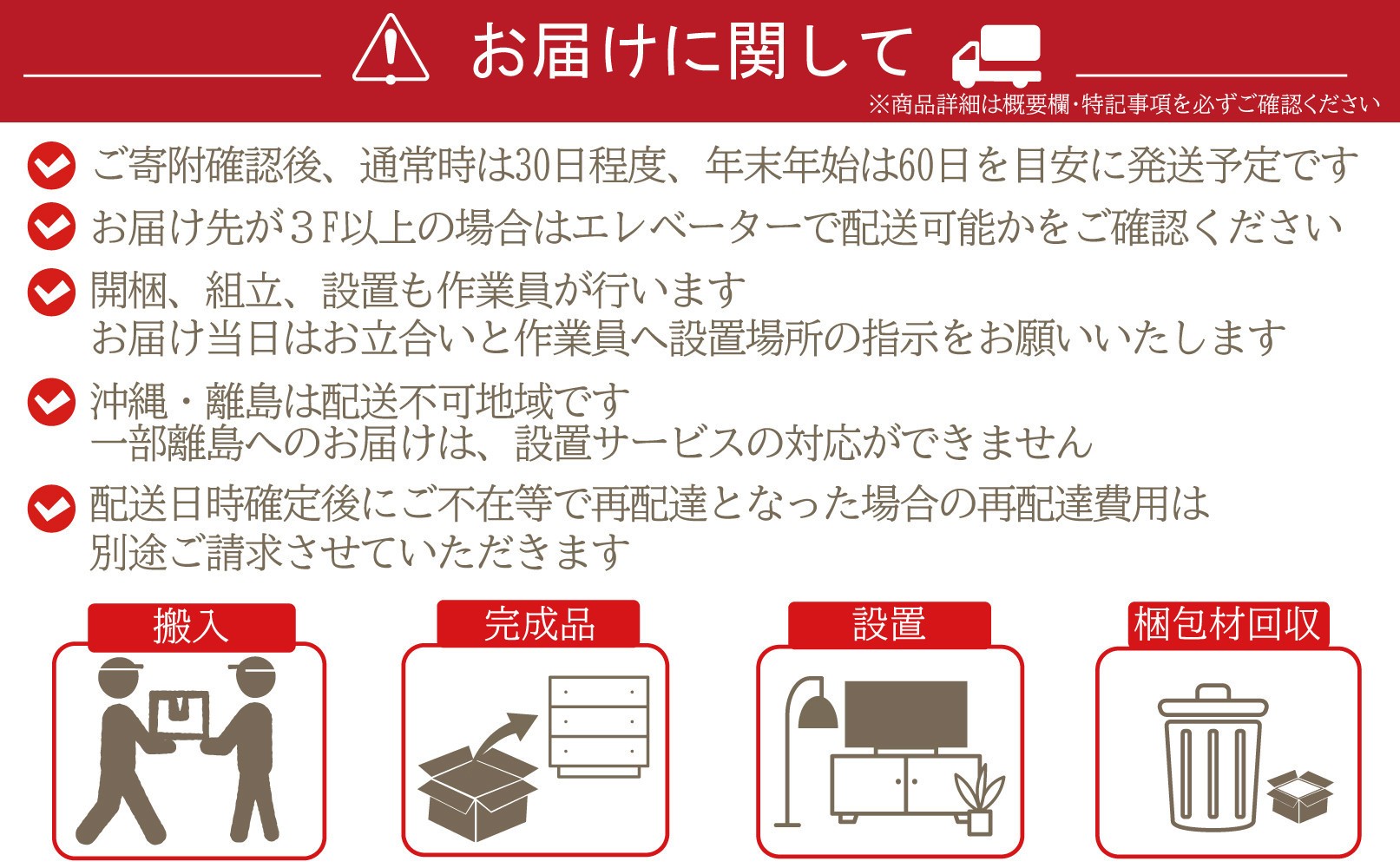 お届けに関して

※商品詳細は概要欄・特記事項を必ずご確認ください

ご寄附確認後、通常時は30日程度、年末年始は60日を目安に発送予定です

お届け先が３F以上の場合はエレベーターで配送可能かをご確認ください

開梱、組立、設置も作業員が行います
お届け当日はお立合いと作業員へ設置場所の指示をお願いいたします

沖縄・離島は配送不可地域です
一部離島へのお届けは、設置サービスの対応ができません

配送日時確定後にご不在等で再配達となった場合の再配達費用は
別途ご請求させていただきます

搬入

完成品

設置

梱包材回収