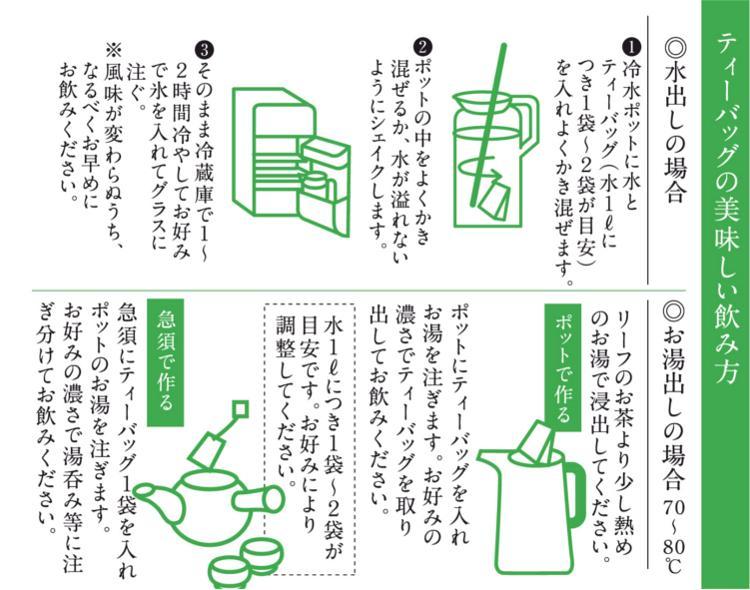 ティーバッグの美味しい飲み方

◎水出しの場合

❶冷水ポットに水とティーバッグ（水1ℓにつき1袋～2袋が目安）を入れよくかき混ぜます。

❷ポットの中をよくかき混ぜるか、水が溢れないようにシェイクします。

❸そのまま冷蔵庫で1～2時間冷やしてお好みで氷を入れてグラスに注ぐ。
※風味が変わらぬうち、なるべくお早めにお飲みください。

◎お湯出しの場合 70～80℃

リーフのお茶より少し熱めのお湯で浸出してください。

ポットで作る

ポットにティーバッグを入れお湯を注ぎます。お好みの濃さでティーバッグを取り出してお飲みください。

水1ℓにつき1袋～2袋が目安です。お好みにより調整してください。

急須で作る

急須にティーバッグ1袋を入れポットのお湯を注ぎます。お好みの濃さで湯呑み等に注ぎ分けてお飲みください。