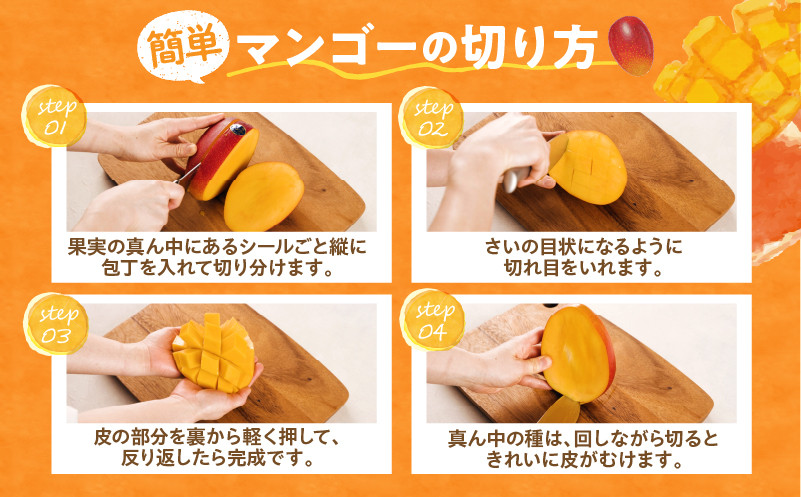 簡単 マンゴーの切り方

step 01
果実の真ん中にあるシールごと縦に包丁を入れて切り分けます。

step 02
さいの目状になるように切れ目をいれます。

step 03
皮の部分を裏から軽く押して、反り返したら完成です。

step 04
真ん中の種は、回しながら切るときれいに皮がむけます。