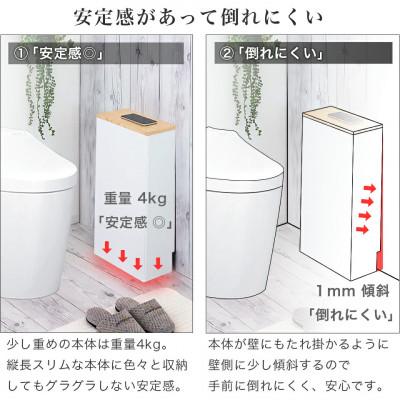 安定感があって倒れにくい

①「安定感◎」

重量 4kg
「安定感 ◎」

少し重めの本体は重量4kg。縦長スリムな本体に色々と収納してもグラグラしない安定感。

②「倒れにくい」

1mm 傾斜
「倒れにくい」

本体が壁にもたれ掛かるように壁側に少し傾斜するので手前に倒れにくく、安心です。