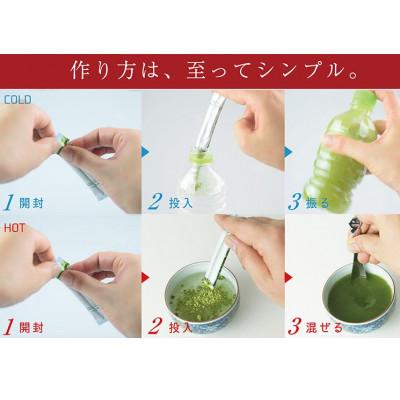 作り方は、至ってシンプル。

COLD

1 開封

2 投入

3 振る

HOT

1 開封

2 投入

3 混ぜる