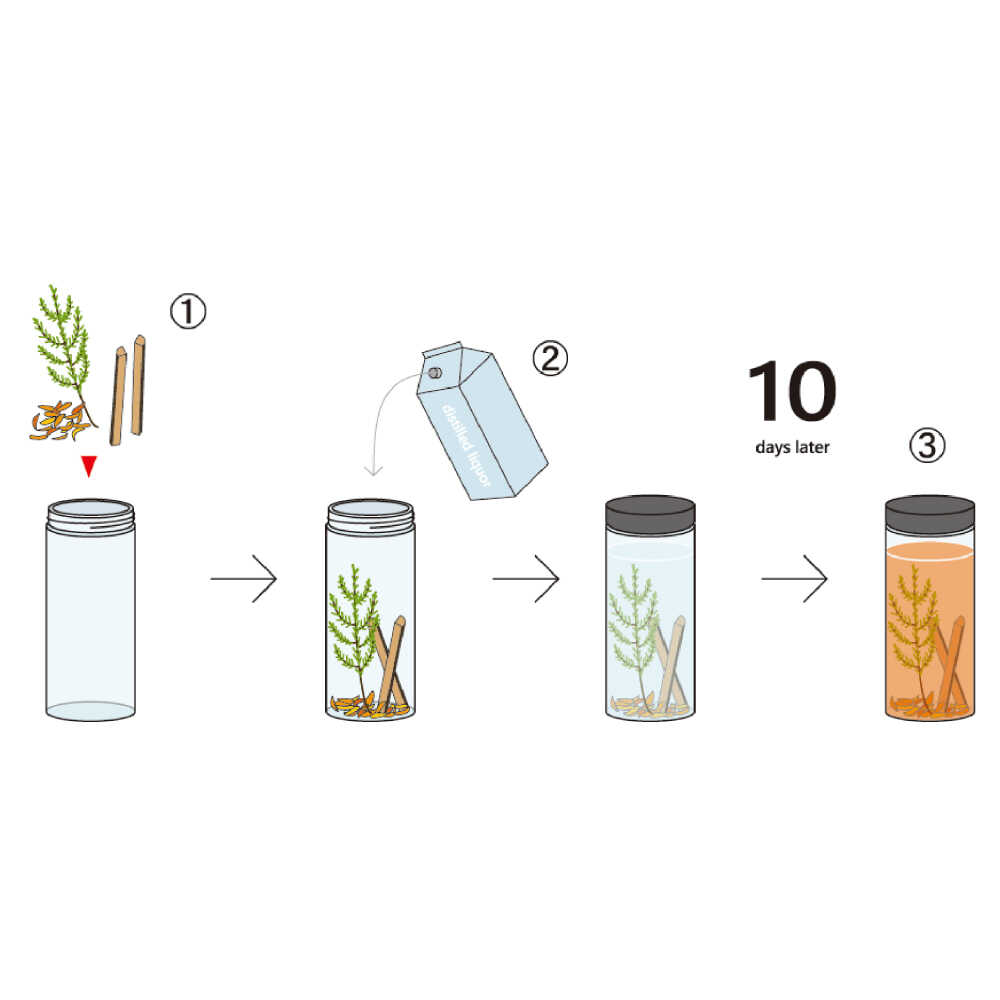 ①

②

distilled liquor

10
days later

③