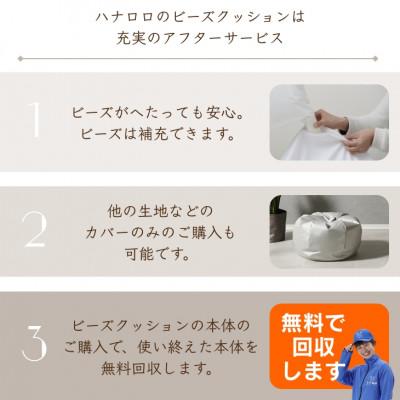 ハナロロのビーズクッションは
充実のアフターサービス

1
ビーズがへたっても安心。
ビーズは補充できます。

2
他の生地などの
カバーのみのご購入も
可能です。

3
ビーズクッションの本体の
ご購入で、使い終えた本体を
無料回収します。

無料で
回収
します