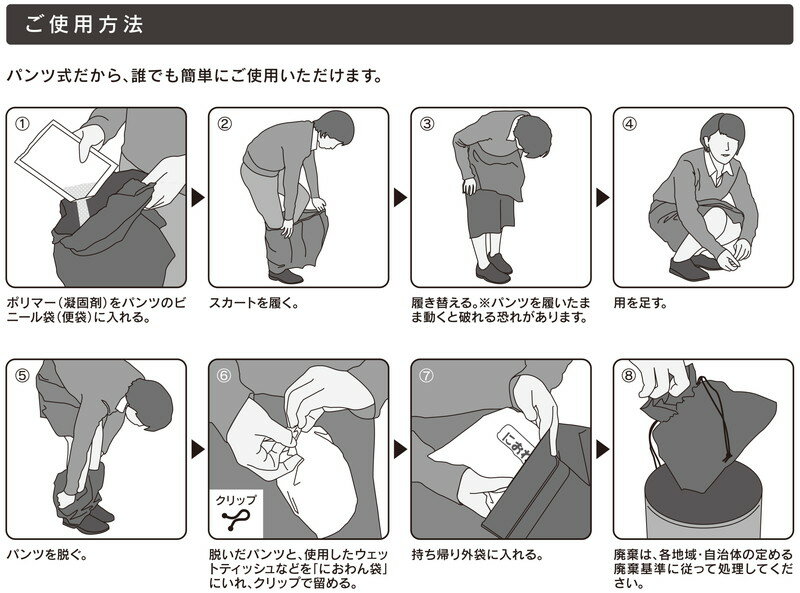 ご使用方法

パンツ式だから、誰でも簡単にご使用いただけます。

①

ポリマー（凝固剤）をパンツのビニール袋（便袋）に入れる。

②

スカートを履く。

③

履き替える。※パンツを履いたまま動くと破れる恐れがあります。

④

用を足す。

⑤

パンツを脱ぐ。

⑥

クリップ

脱いだパンツと、使用したウェットティッシュなどを「におわん袋」にいれ、クリップで留める。

⑦

におわ

持ち帰り外袋に入れる。

⑧

廃棄は、各地域・自治体の定める廃棄基準に従って処理してください。