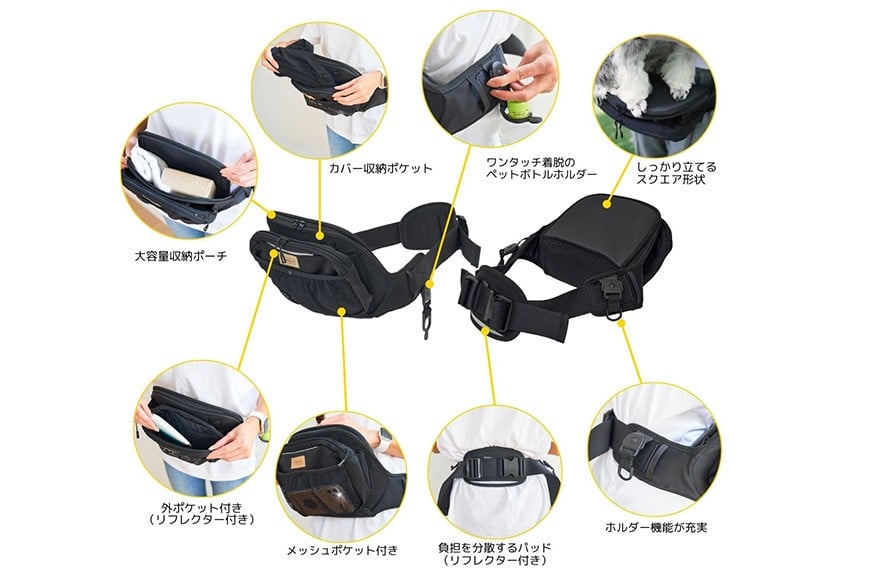 カバー収納ポケット

ワンタッチ着脱の
ペットボトルホルダー

しっかり立てる
スクエア形状

大容量収納ポーチ

外ポケット付き
（リフレクター付き）

メッシュポケット付き

負担を分散するパッド
（リフレクター付き）

ホルダー機能が充実