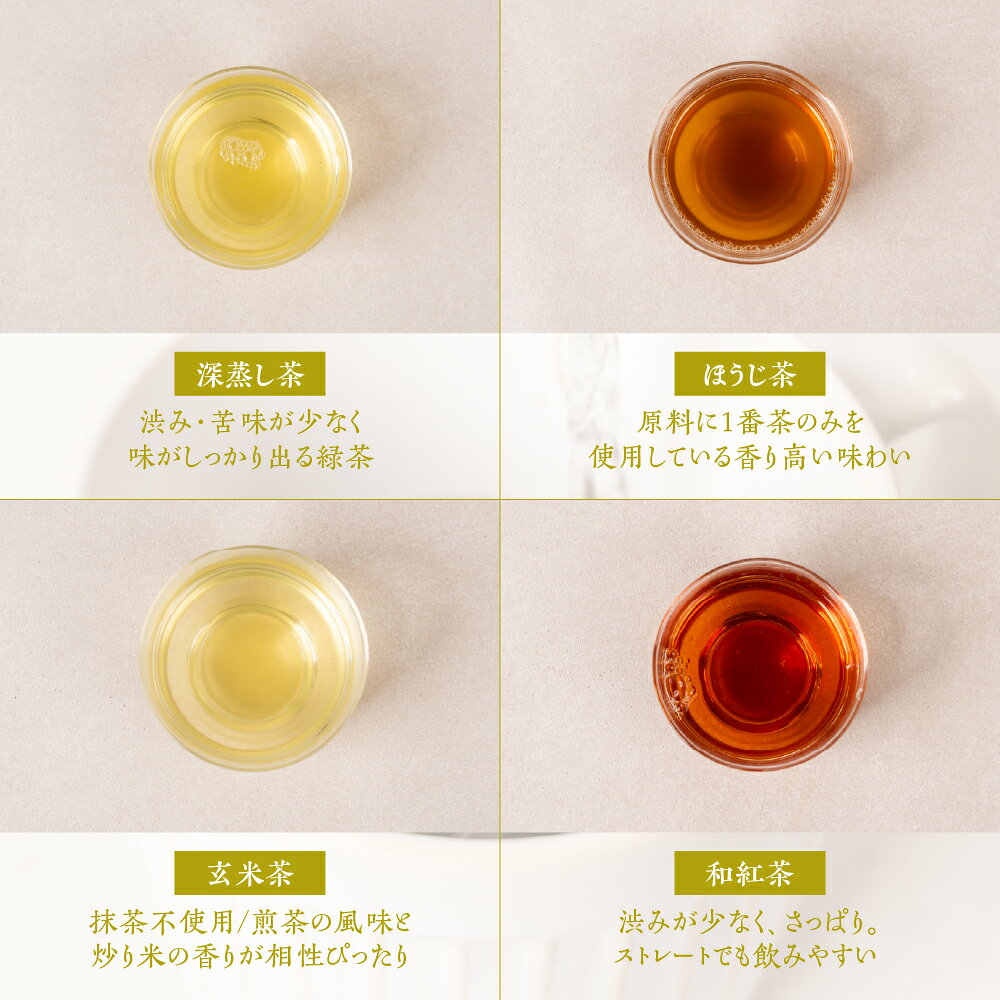 深蒸し茶

渋み・苦味が少なく
味がしっかり出る緑茶

ほうじ茶

原料に1番茶のみを
使用している香り高い味わい

玄米茶

抹茶不使用/煎茶の風味と
炒り米の香りが相性ぴったり

和紅茶

渋みが少なく、さっぱり。
ストレートでも飲みやすい