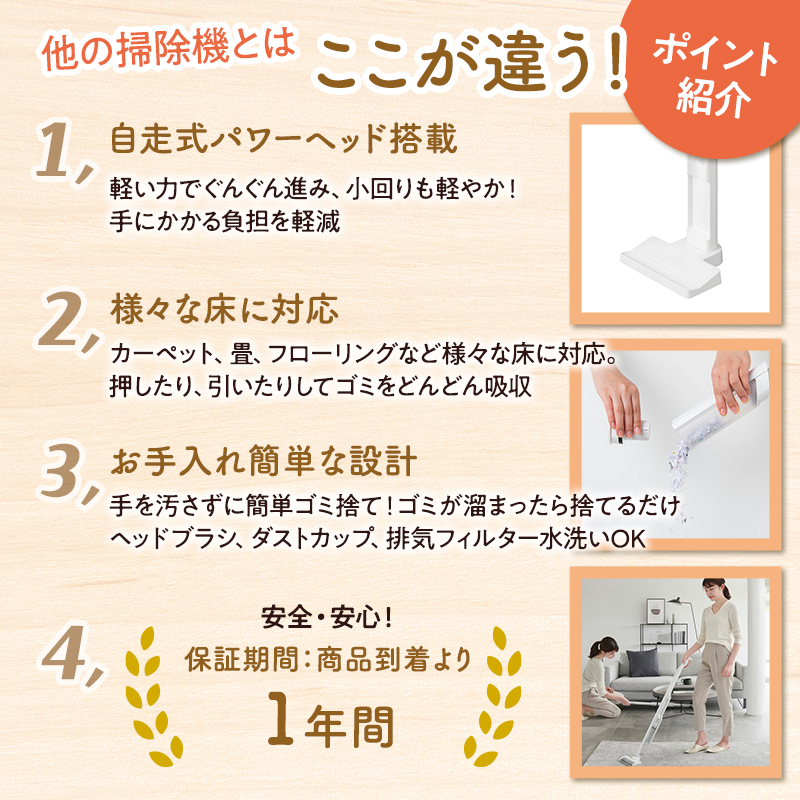 他の掃除機とは ここが違う！

ポイント紹介

1, 自走式パワーヘッド搭載

軽い力でぐんぐん進み、小回りも軽やか！
手にかかる負担を軽減

2, 様々な床に対応

カーペット、畳、フローリングなど様々な床に対応。
押したり、引いたりしてゴミをどんどん吸収

3, お手入れ簡単な設計

手を汚さずに簡単ゴミ捨て！ゴミが溜まったら捨てるだけ
ヘッドブラシ、ダストカップ、排気フィルター水洗いOK

4, 安全・安心！
保証期間：商品到着より
1年間