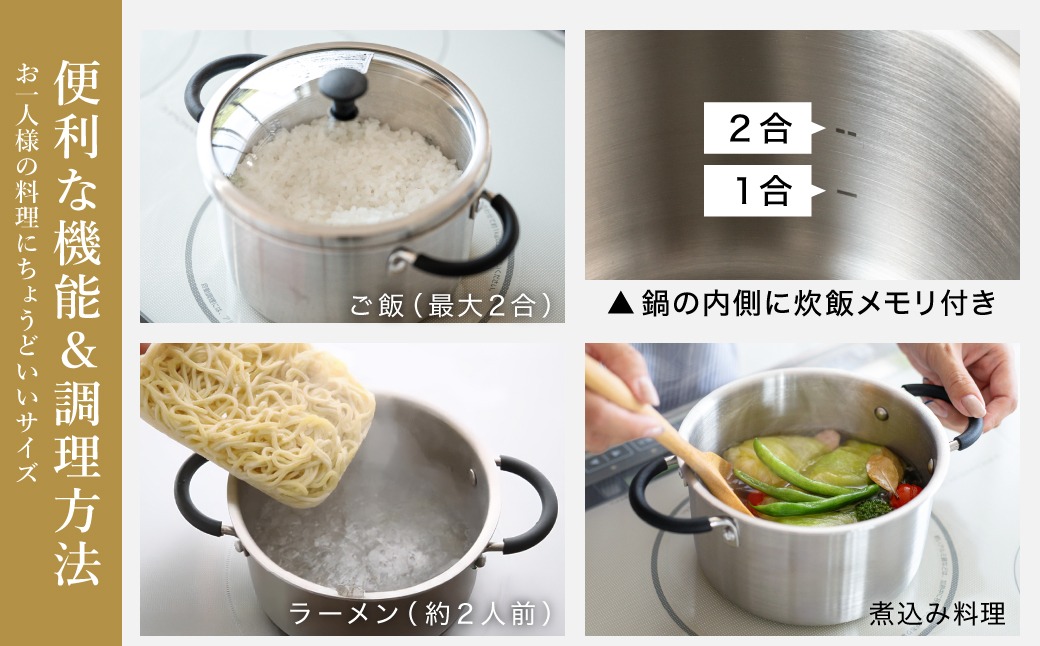 便利な機能&調理方法

お一人様の料理にちょうどいいサイズ

ご飯（最大2合）

2合

1合

▲鍋の内側に炊飯メモリ付き

ラーメン（約2人前）

煮込み料理