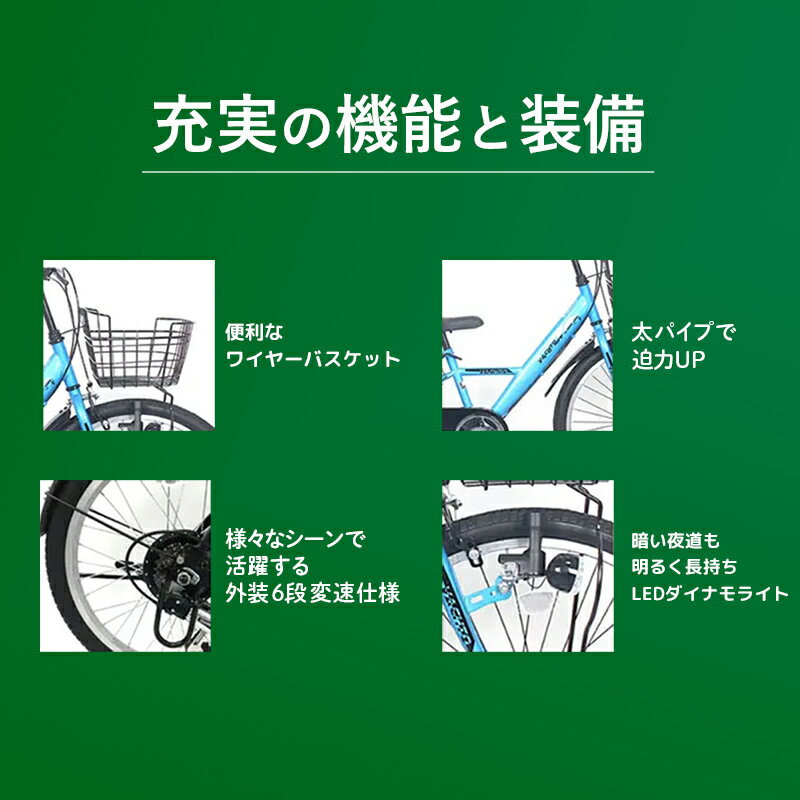 充実の機能と装備

便利な
ワイヤーバスケット

太パイプで
迫力UP

様々なシーンで
活躍する
外装6段変速仕様

暗い夜道も
明るく長持ち
LEDダイナモライト