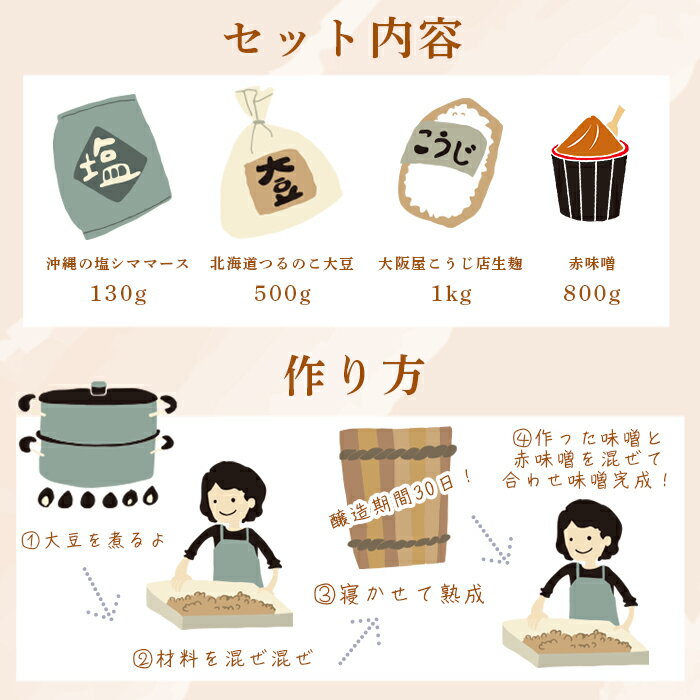 セット内容

塩

大豆

こうじ

沖縄の塩シママース
130g

北海道つるのこ大豆
500g

大阪屋こうじ店生麹
1kg

赤味噌
800g

作り方

①大豆を煮るよ

②材料を混ぜ混ぜ

醸造期間30日！

③寝かせて熟成

④作った味噌と赤味噌を混ぜて合わせ味噌完成！