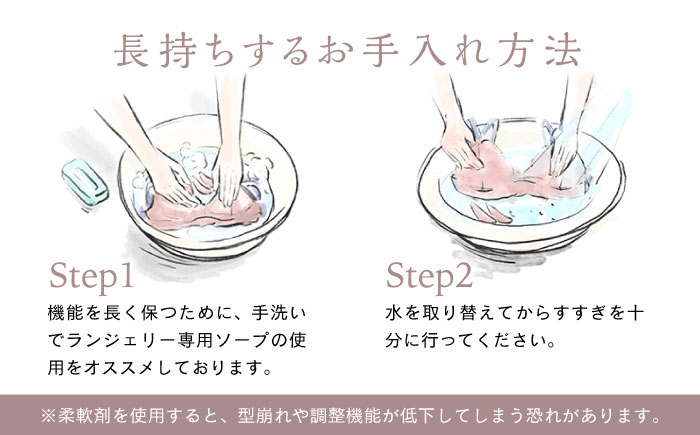 長持ちするお手入れ方法

Step1
機能を長く保つために、手洗いでランジェリー専用ソープの使用をオススメしております。

Step2
水を取り替えてからすすぎを十分に行ってください。

※柔軟剤を使用すると、型崩れや調整機能が低下してしまう恐れがあります。