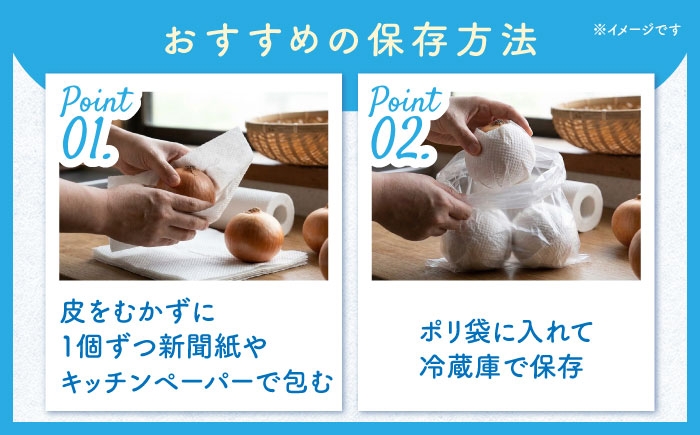 おすすめの保存方法

※イメージです

Point 01.

皮をむかずに
1個ずつ新聞紙や
キッチンペーパーで包む

Point 02.

ポリ袋に入れて
冷蔵庫で保存