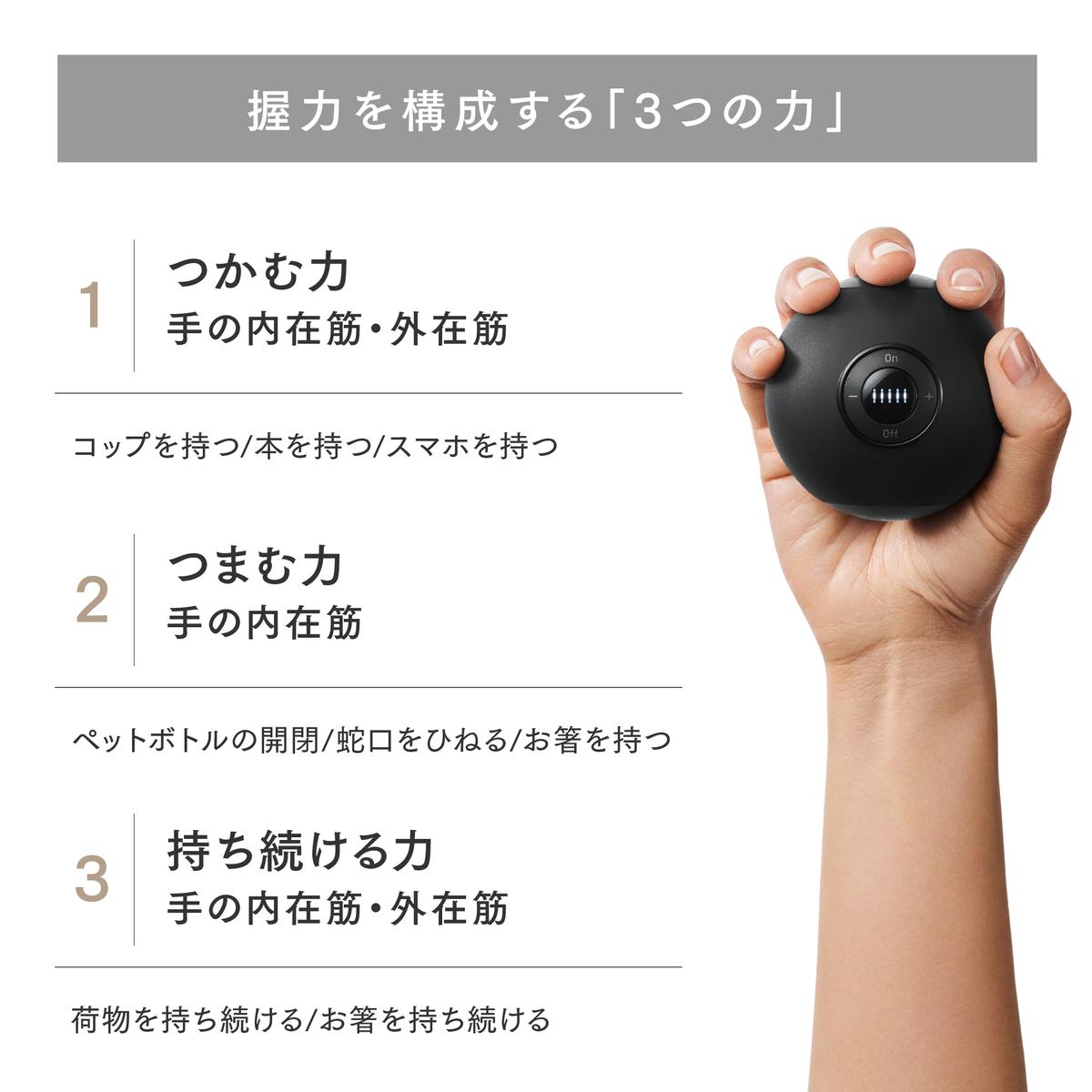 握力を構成する「3つの力」

1
つかむ力
手の内在筋・外在筋

コップを持つ/本を持つ/スマホを持つ

2
つまむ力
手の内在筋

ペットボトルの開閉/蛇口をひねる/お箸を持つ

3
持ち続ける力
手の内在筋・外在筋

荷物を持ち続ける/お箸を持ち続ける

On
−
+
Off