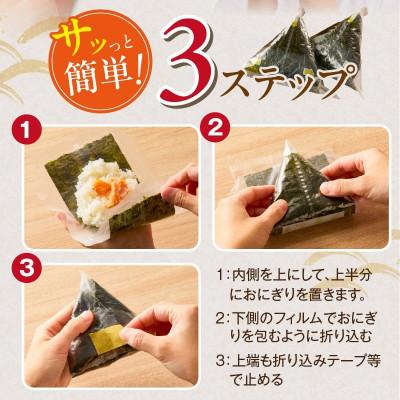 サッっと簡単！

3ステップ

1

2

3

1：内側を上にして、上半分におにぎりを置きます。

2：下側のフィルムでおにぎりを包むように折り込む

3：上端も折り込みテープ等で止める