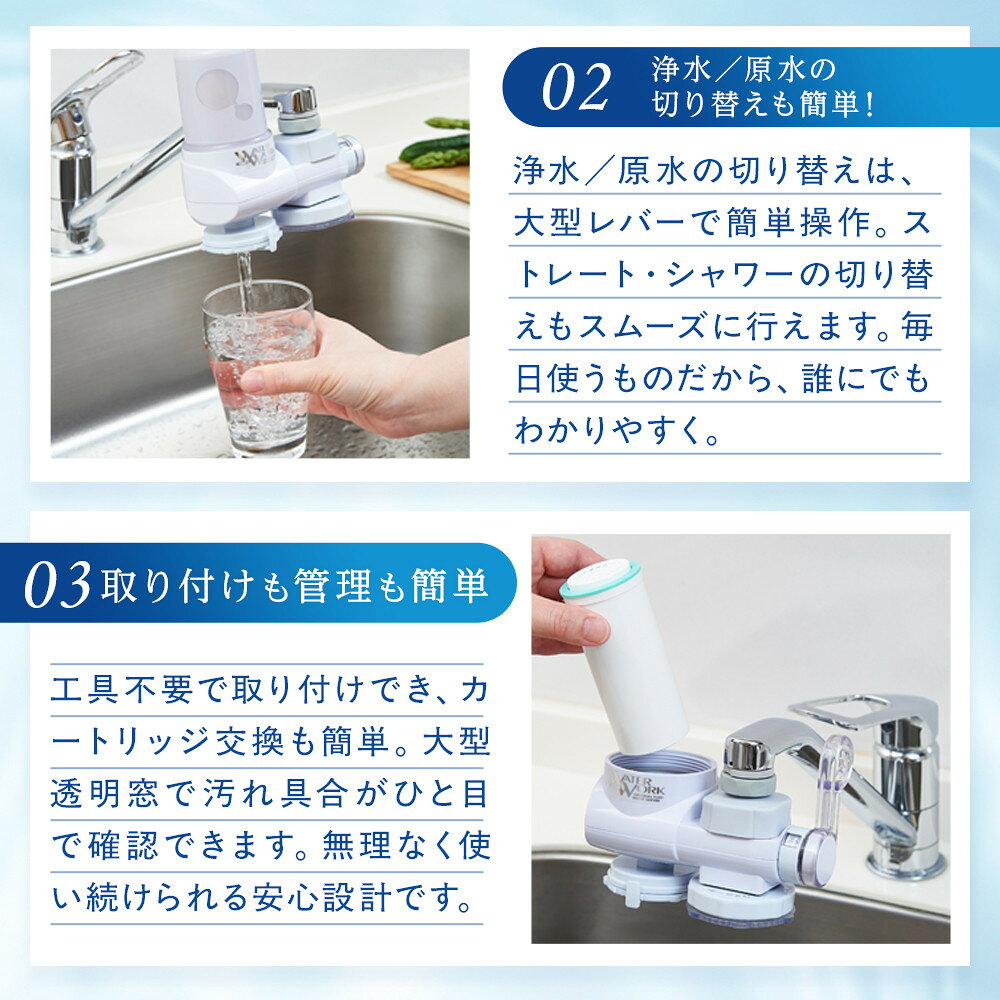 02 浄水／原水の切り替えも簡単！

浄水／原水の切り替えは、大型レバーで簡単操作。ストレート・シャワーの切り替えもスムーズに行えます。毎日使うものだから、誰にでもわかりやすく。

03 取り付けも管理も簡単

工具不要で取り付けでき、カートリッジ交換も簡単。大型透明窓で汚れ具合がひと目で確認できます。無理なく使い続けられる安心設計です。

ATER WORK