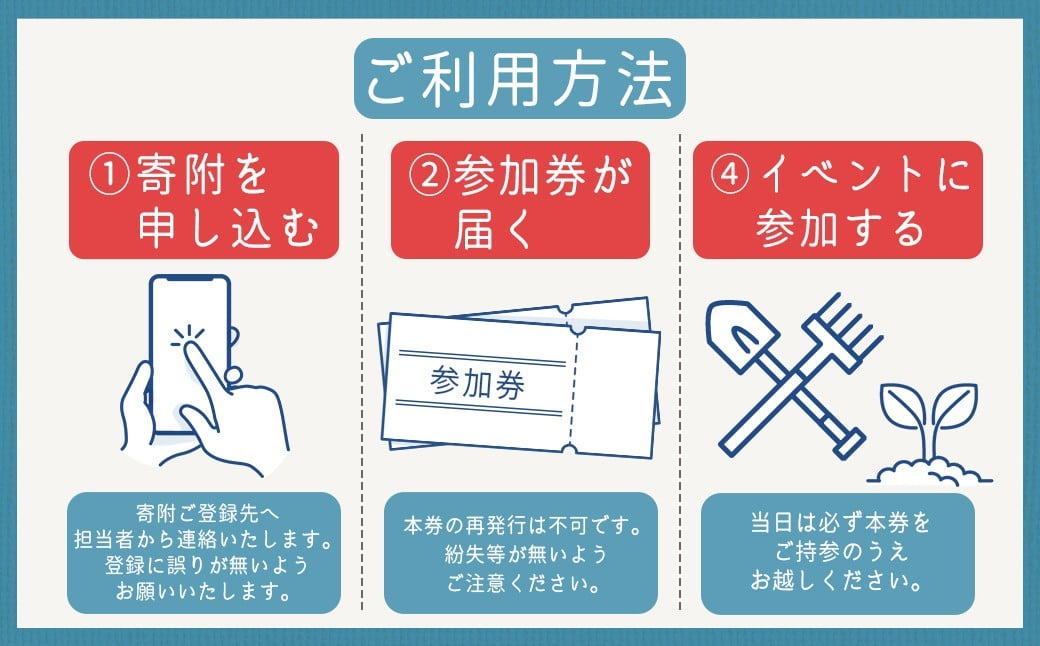 ご利用方法

①寄附を申し込む

寄附ご登録先へ担当者から連絡いたします。登録に誤りが無いようお願いいたします。

②参加券が届く

参加券

本券の再発行は不可です。紛失等が無いようご注意ください。

④イベントに参加する

当日は必ず本券をご持参のうえお越しください。