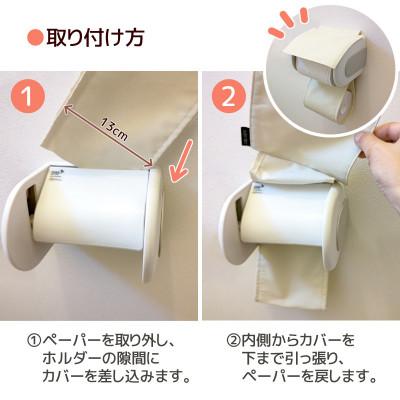 ●取り付け方

1

13cm

2

①ペーパーを取り外し、ホルダーの隙間にカバーを差し込みます。

②内側からカバーを下まで引っ張り、ペーパーを戻します。