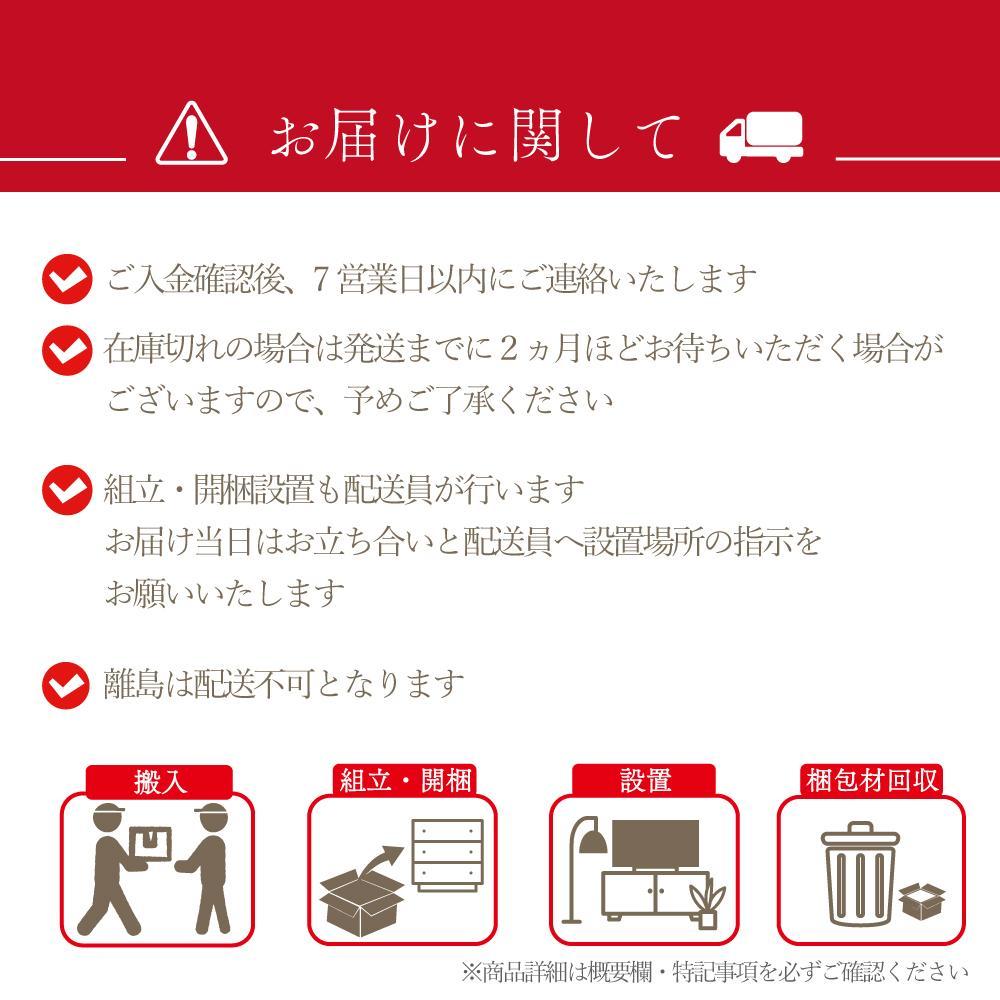 お届けに関して

ご入金確認後、7営業日以内にご連絡いたします

在庫切れの場合は発送までに2ヵ月ほどお待ちいただく場合がございますので、予めご了承ください

組立・開梱設置も配送員が行います
お届け当日はお立ち合いと配送員へ設置場所の指示をお願いいたします

離島は配送不可となります

搬入

組立・開梱

設置

梱包材回収

※商品詳細は概要欄・特記事項を必ずご確認ください