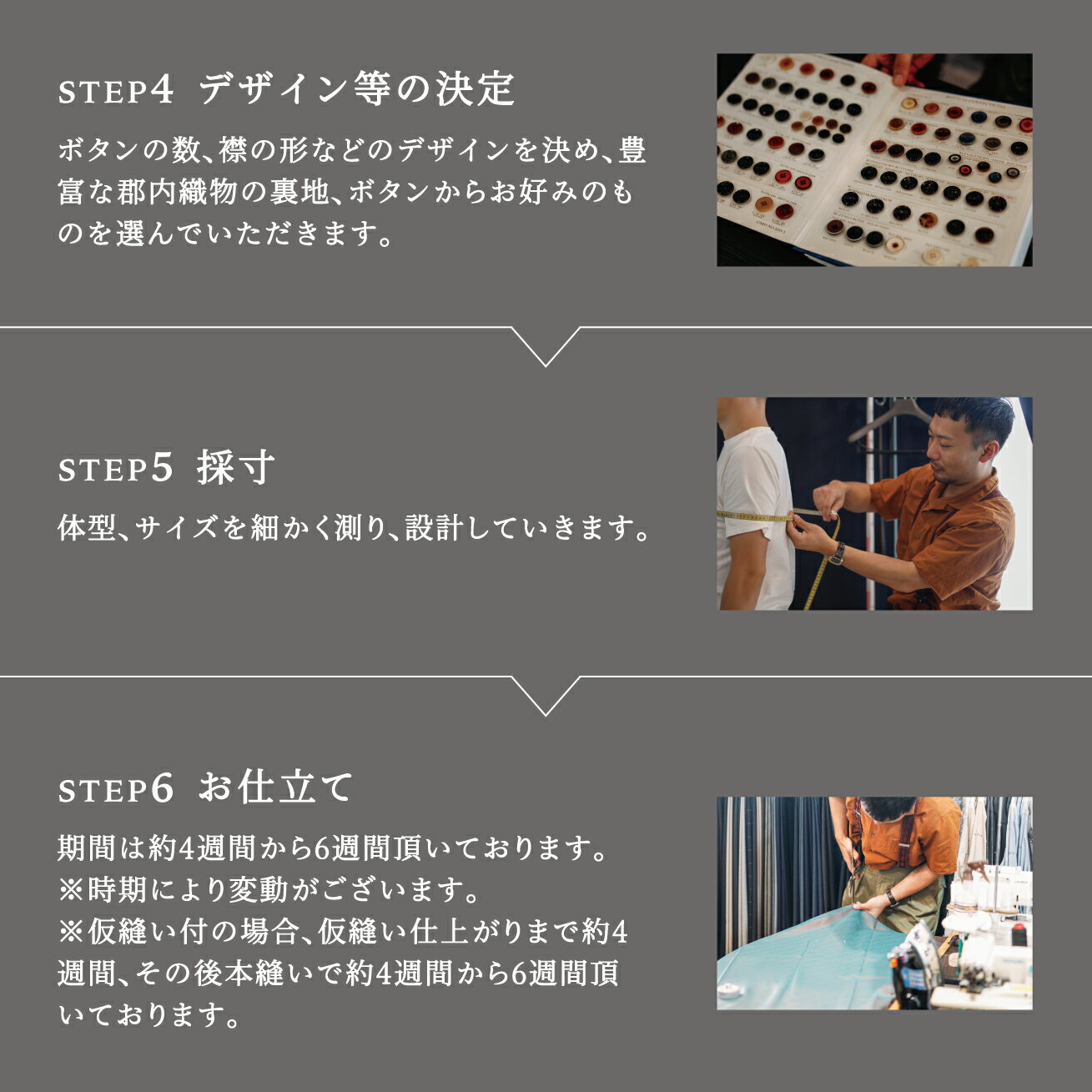 STEP4 デザイン等の決定

ボタンの数、襟の形などのデザインを決め、豊富な郡内織物の裏地、ボタンからお好みのものを選んでいただきます。

STEP5 採寸

体型、サイズを細かく測り、設計していきます。

STEP6 お仕立て

期間は約4週間から6週間頂いております。
※時期により変動がございます。
※仮縫い付の場合、仮縫い仕上がりまで約4週間、その後本縫いで約4週間から6週間頂いております。