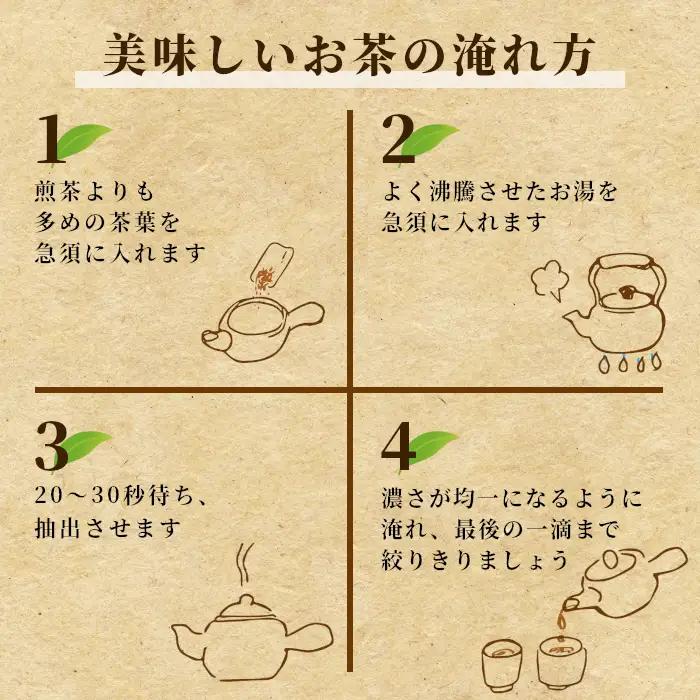 美味しいお茶の淹れ方

1
煎茶よりも
多めの茶葉を
急須に入れます

2
よく沸騰させたお湯を
急須に入れます

3
20～30秒待ち、
抽出させます

4
濃さが均一になるように
淹れ、最後の一滴まで
絞りきりましょう