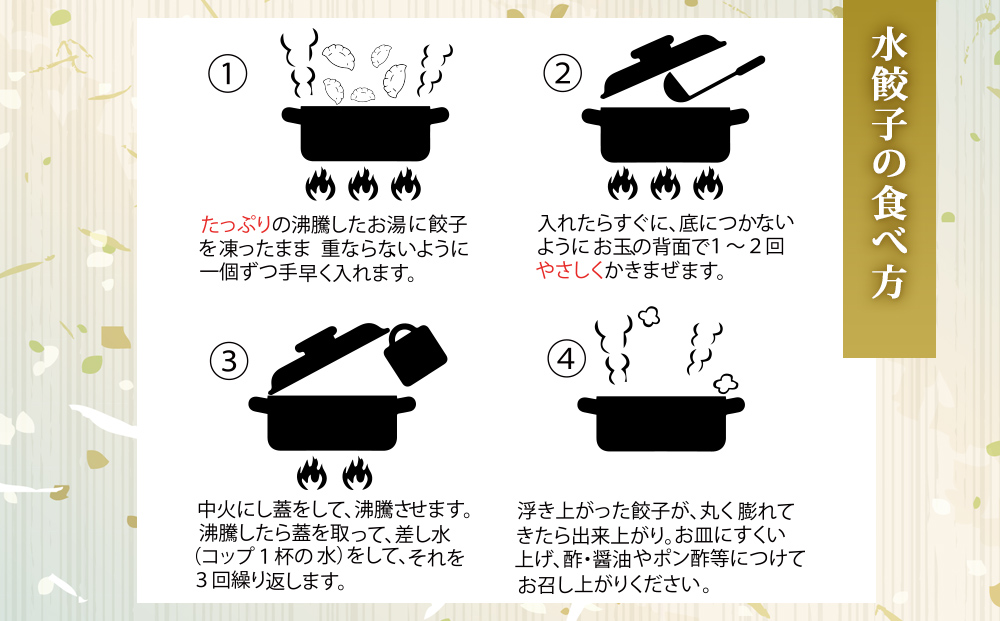 水餃子の食べ方

①

たっぷりの沸騰したお湯に餃子を凍ったまま 重ならないように一個ずつ手早く入れます。

②

入れたらすぐに、底につかないようにお玉の背面で１～２回やさしくかきまぜます。

③

中火にし蓋をして、沸騰させます。沸騰したら蓋を取って、差し水（コップ１杯の水）をして、それを３回繰り返します。

④

浮き上がった餃子が、丸く膨れてきたら出来上がり。お皿にすくい上げ、酢・醤油やポン酢等につけてお召し上がりください。