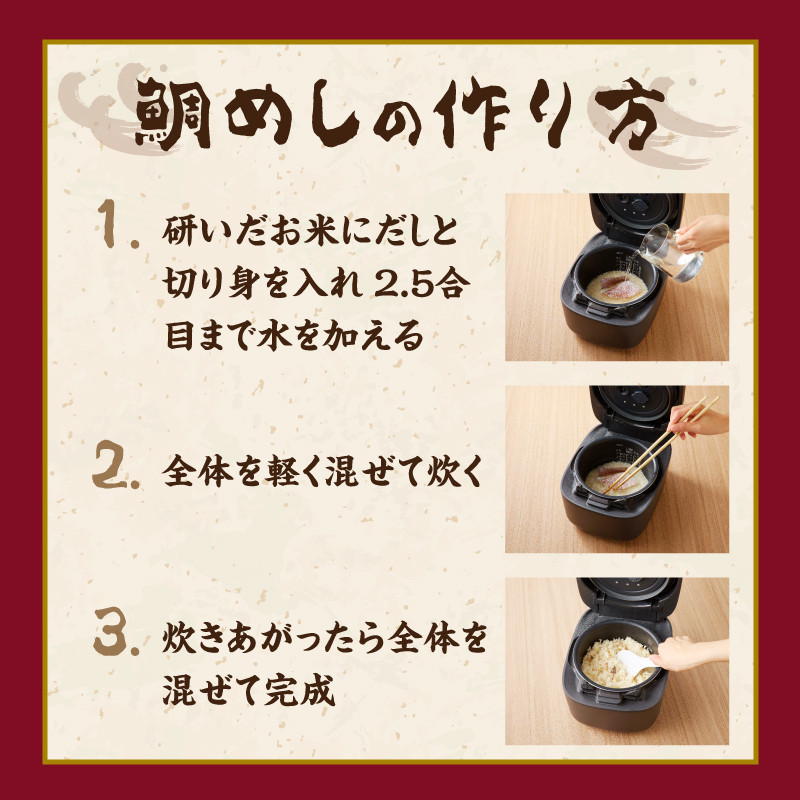 鯛めしの作り方

1. 研いだお米にだしと切り身を入れ 2.5合目まで水を加える

2. 全体を軽く混ぜて炊く

3. 炊きあがったら全体を混ぜて完成