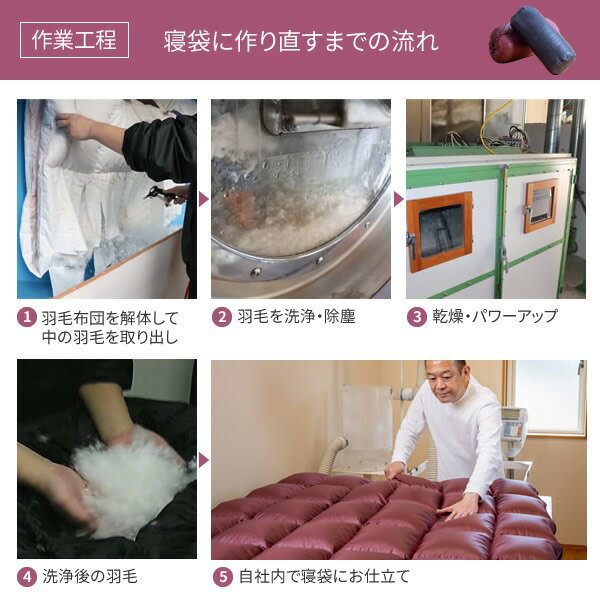 作業工程

寝袋に作り直すまでの流れ

1 羽毛布団を解体して中の羽毛を取り出し

2 羽毛を洗浄・除塵

3 乾燥・パワーアップ

4 洗浄後の羽毛

5 自社内で寝袋にお仕立て