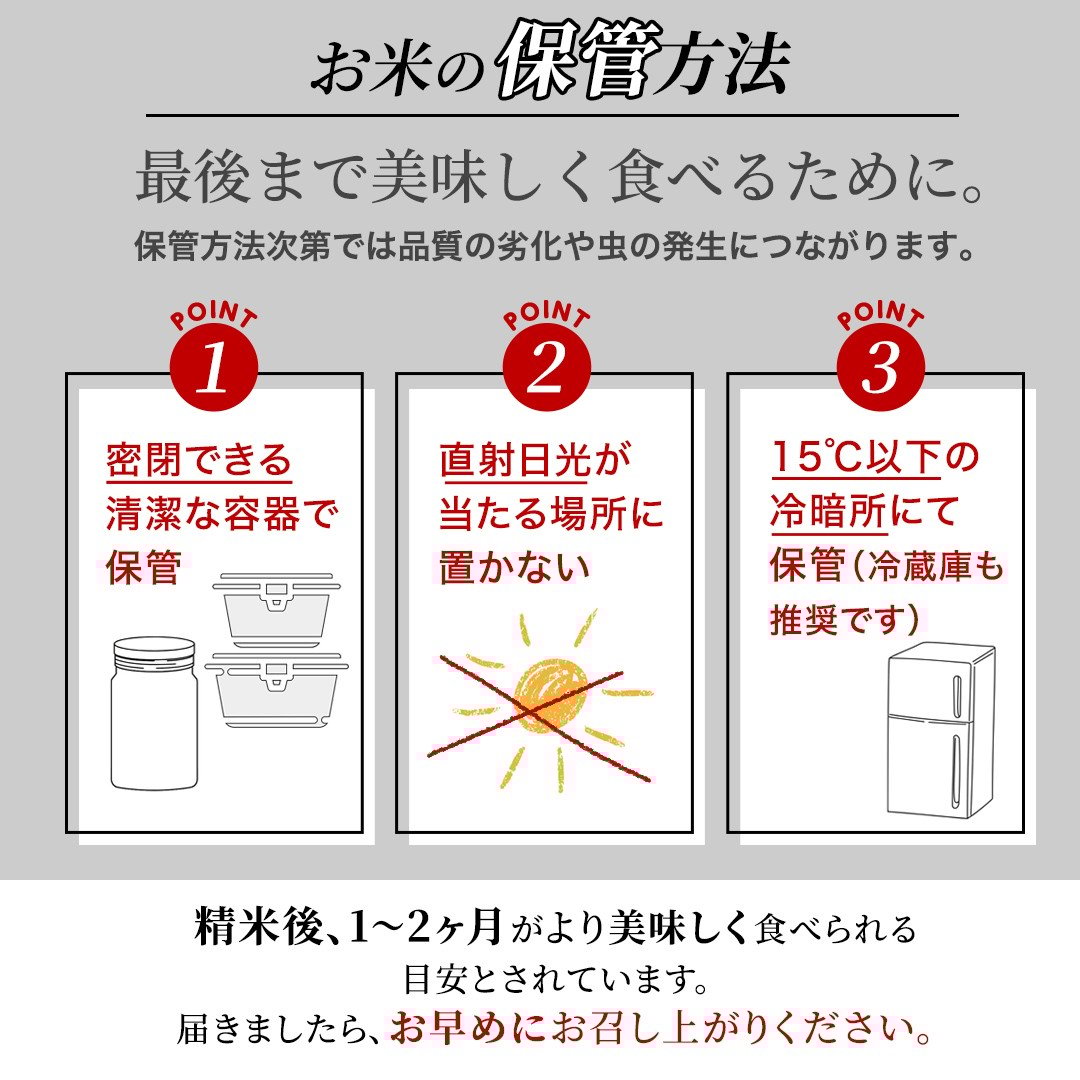 お米の保管方法

最後まで美味しく食べるために。

保管方法次第では品質の劣化や虫の発生につながります。

POINT 1

密閉できる清潔な容器で保管

POINT 2

直射日光が当たる場所に置かない

POINT 3

15℃以下の冷暗所にて保管(冷蔵庫も推奨です)

精米後、1~2ヶ月がより美味しく食べられる目安とされています。
届きましたら、お早めにお召し上がりください。