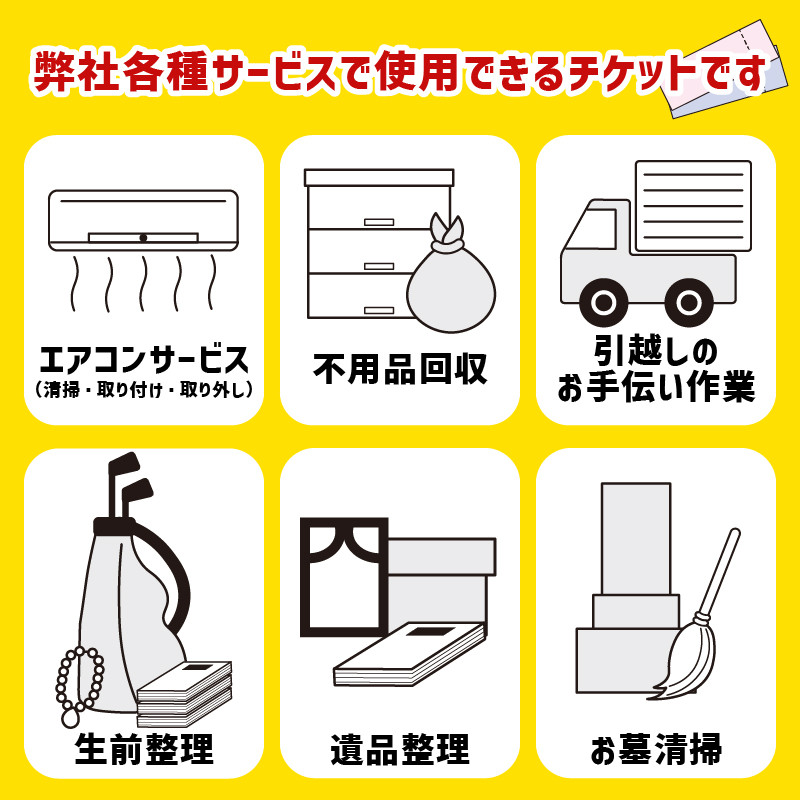 弊社各種サービスで使用できるチケットです

エアコンサービス
（清掃・取り付け・取り外し）

不用品回収

引越しの
お手伝い作業

生前整理

遺品整理

お墓清掃