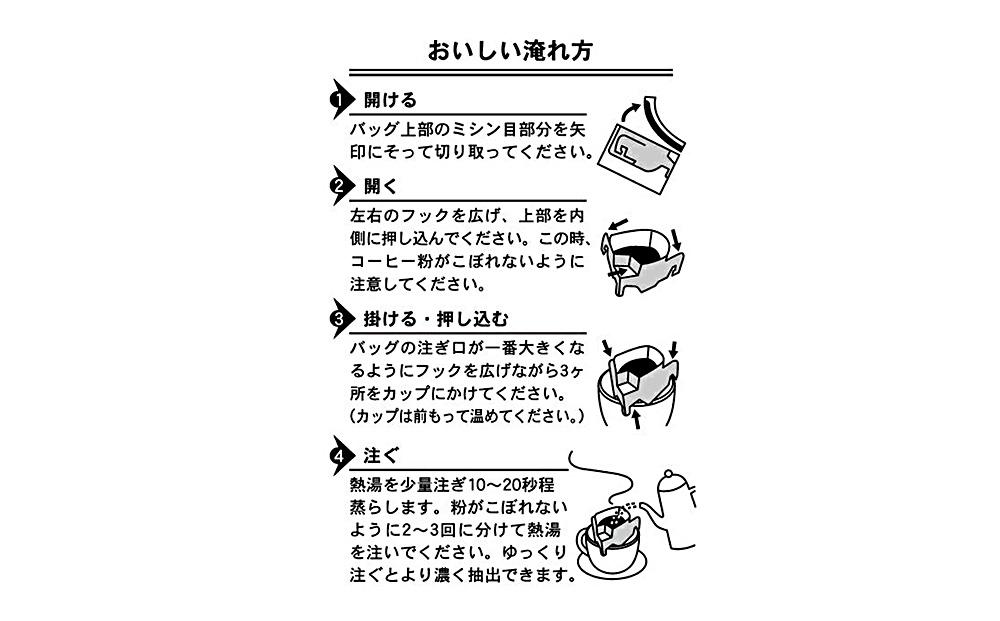 おいしい淹れ方

1 開ける
バッグ上部のミシン目部分を矢印にそって切り取ってください。

2 開く
左右のフックを広げ、上部を内側に押し込んでください。この時、コーヒー粉がこぼれないように注意してください。

3 掛ける・押し込む
バッグの注ぎ口が一番大きくなるようにフックを広げながら3ヶ所をカップにかけてください。(カップは前もって温めてください。)

4 注ぐ
熱湯を少量注ぎ10〜20秒程蒸らします。粉がこぼれないように2〜3回に分けて熱湯を注いでください。ゆっくり注ぐとより濃く抽出できます。