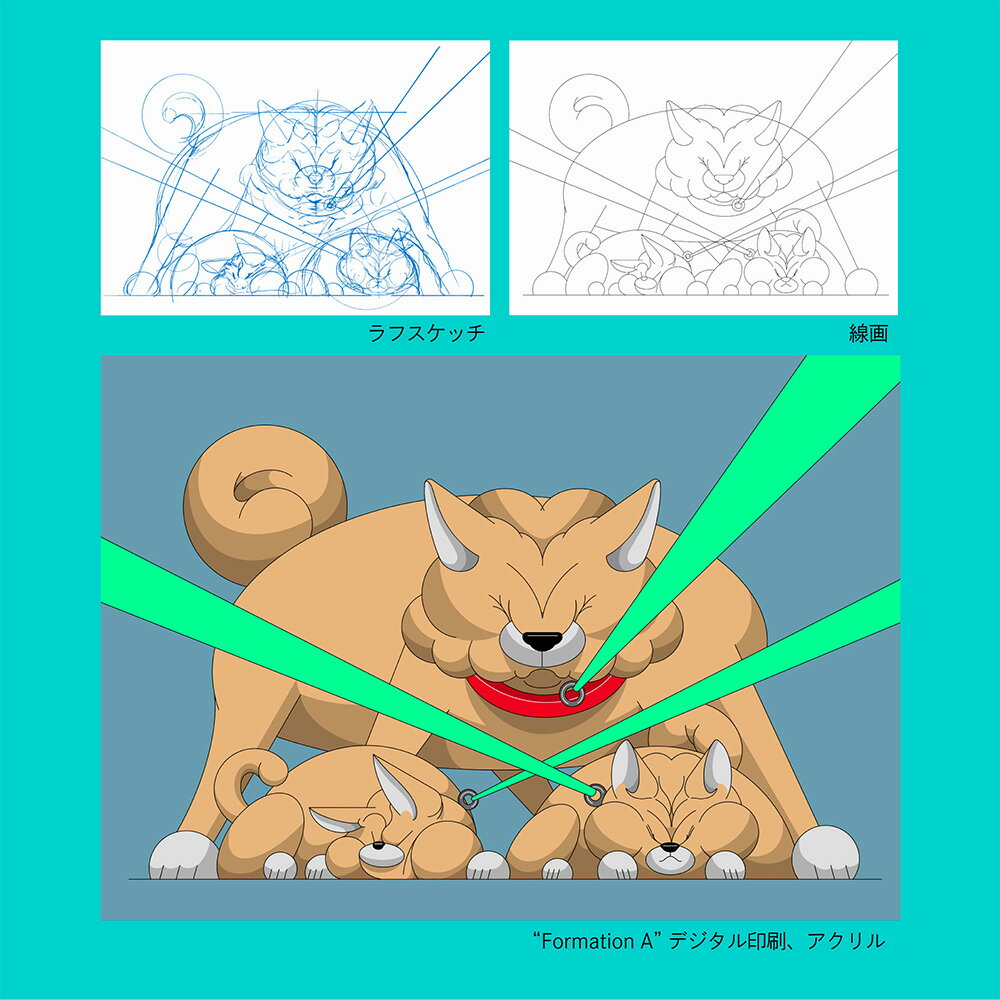 ラフスケッチ

線画

“Formation A” デジタル印刷、アクリル