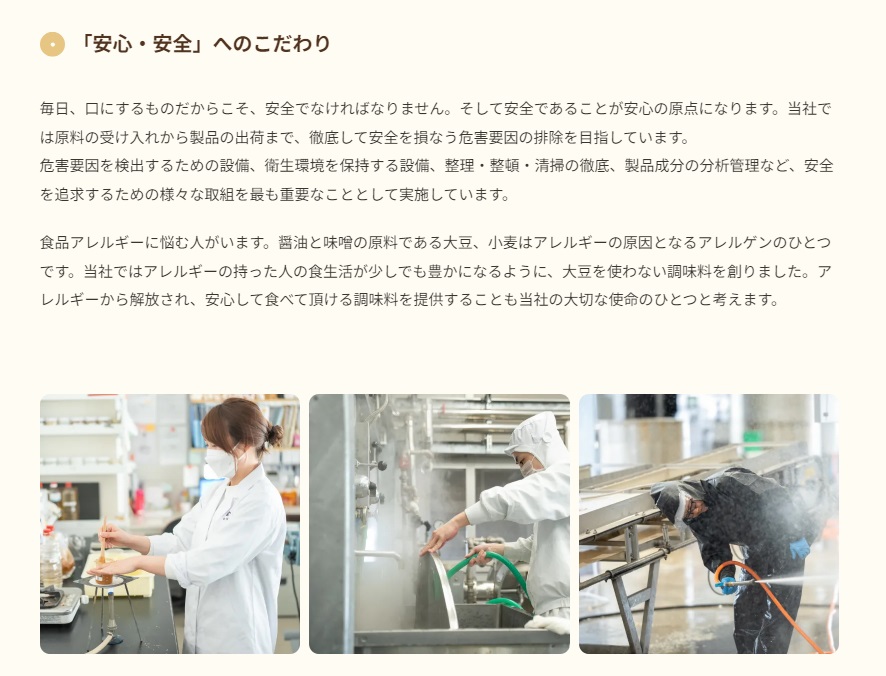 「安心・安全」へのこだわり

毎日、口にするものだからこそ、安全でなければなりません。そして安全であることが安心の原点になります。当社では原料の受け入れから製品の出荷まで、徹底して安全を損なう危害要因の排除を目指しています。
危害要因を検出するための設備、衛生環境を保持する設備、整理・整頓・清掃の徹底、製品成分の分析管理など、安全を追求するための様々な取組を最も重要なこととして実施しています。

食品アレルギーに悩む人がいます。醤油と味噌の原料である大豆、小麦はアレルギーの原因となるアレルゲンのひとつです。当社ではアレルギーの持った人の食生活が少しでも豊かになるように、大豆を使わない調味料を創りました。アレルギーから解放され、安心して食べて頂ける調味料を提供することも当社の大切な使命のひとつと考えます。