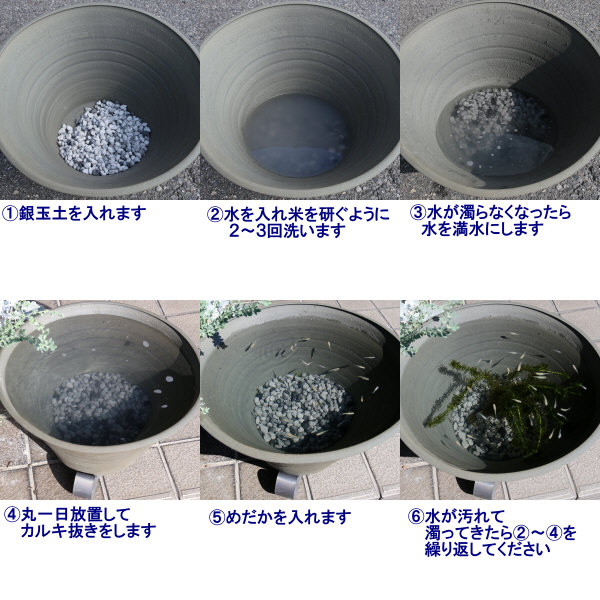 ①銀玉土を入れます

②水を入れ米を研ぐように
2～3回洗います

③水が濁らなくなったら
水を満水にします

④丸一日放置して
カルキ抜きをします

⑤めだかを入れます

⑥水が汚れて
濁ってきたら②～④を
繰り返してください