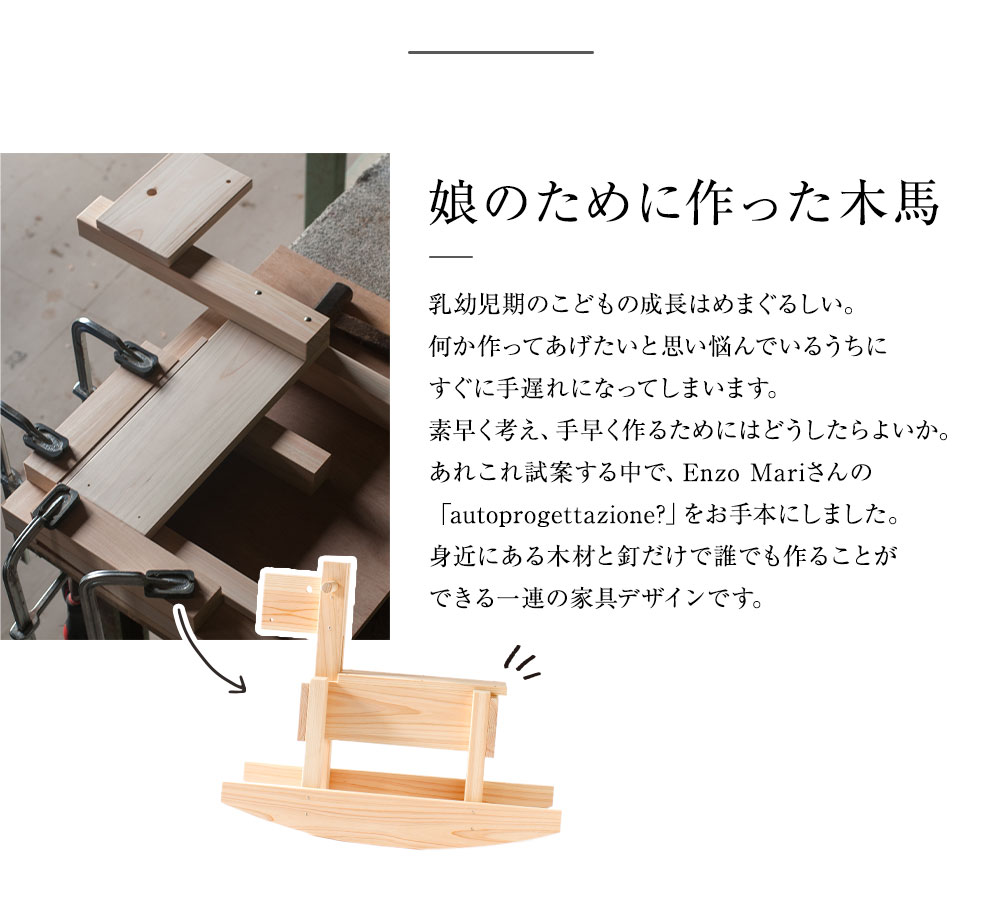 娘のために作った木馬

乳幼児期のこどもの成長はめまぐるしい。
何か作ってあげたいと思い悩んでいるうちに
すぐに手遅れになってしまいます。
素早く考え、手早く作るためにはどうしたらよいか。
あれこれ試案する中で、Enzo Mariさんの
「autoprogettazione?」をお手本にしました。
身近にある木材と釘だけで誰でも作ることが
できる一連の家具デザインです。