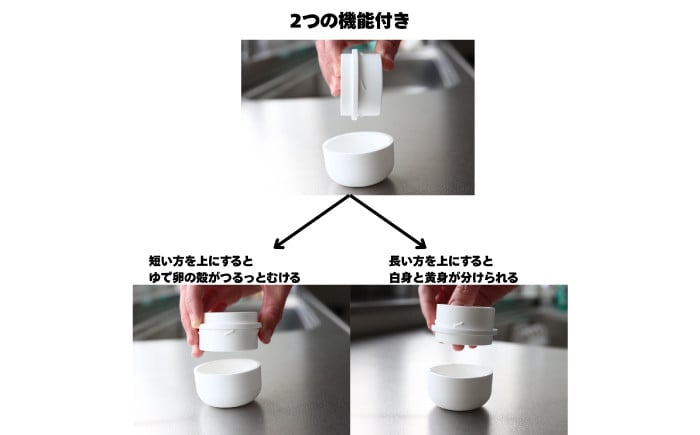 2つの機能付き

短い方を上にすると
ゆで卵の殻がつるっとむける

長い方を上にすると
白身と黄身が分けられる