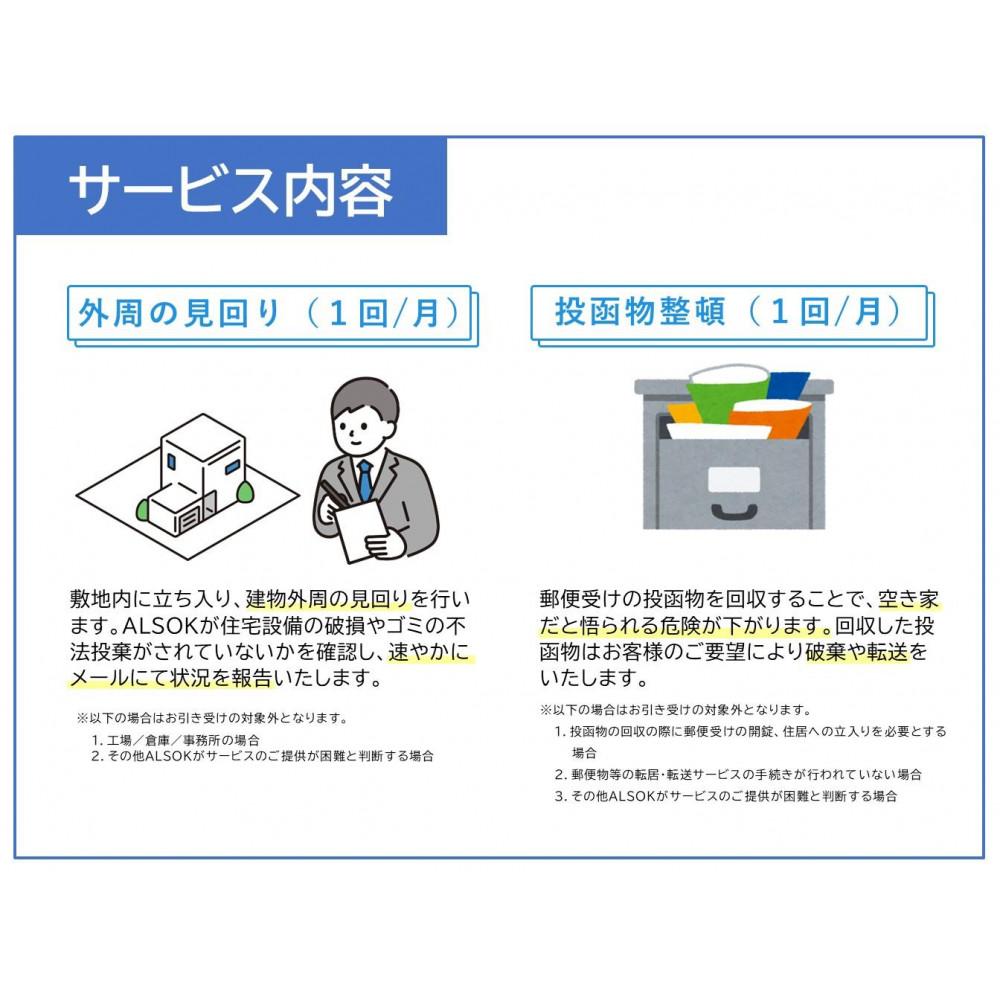 サービス内容

外周の見回り（１回/月）

敷地内に立ち入り、建物外周の見回りを行います。ALSOKが住宅設備の破損やゴミの不法投棄がされていないかを確認し、速やかにメールにて状況を報告いたします。

※以下の場合はお引き受けの対象外となります。
1. 工場／倉庫／事務所の場合
2. その他ALSOKがサービスのご提供が困難と判断する場合

投函物整頓（１回/月）

郵便受けの投函物を回収することで、空き家だと悟られる危険が下がります。回収した投函物はお客様のご要望により破棄や転送をいたします。

※以下の場合はお引き受けの対象外となります。
1. 投函物の回収の際に郵便受けの開錠、住居への立入りを必要とする場合
2. 郵便物等の転居・転送サービスの手続きが行われていない場合
3. その他ALSOKがサービスのご提供が困難と判断する場合