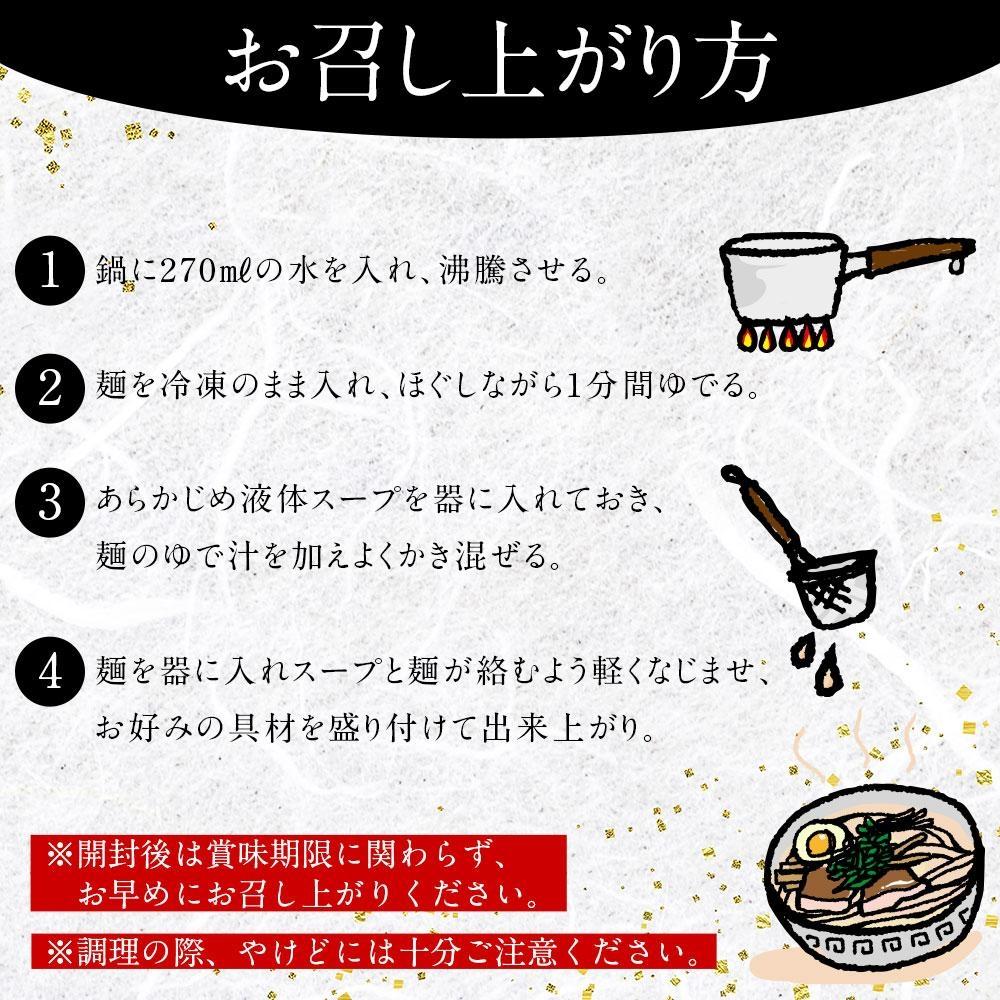 お召し上がり方

1 鍋に270mℓの水を入れ、沸騰させる。

2 麺を冷凍のまま入れ、ほぐしながら1分間ゆでる。

3 あらかじめ液体スープを器に入れておき、麺のゆで汁を加えよくかき混ぜる。

4 麺を器に入れスープと麺が絡むよう軽くなじませ、お好みの具材を盛り付けて出来上がり。

※開封後は賞味期限に関わらず、お早めにお召し上がりください。

※調理の際、やけどには十分ご注意ください。