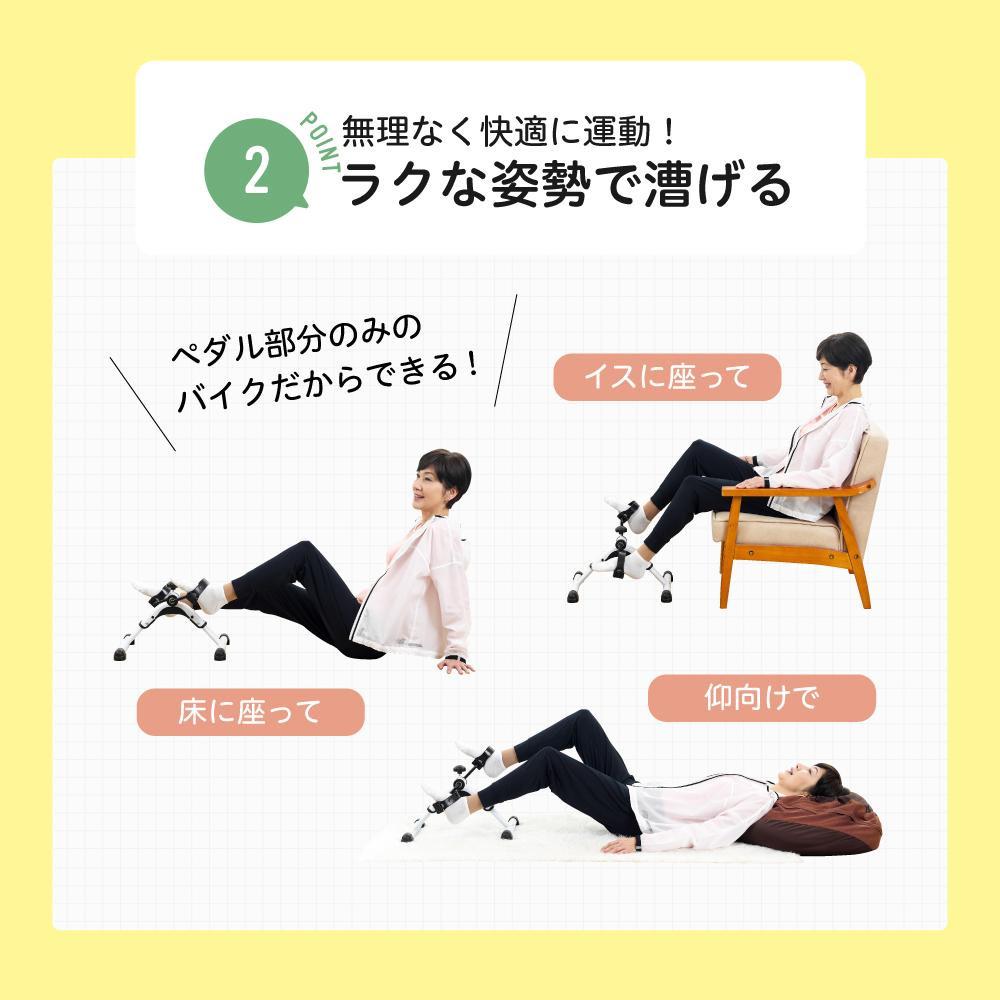 2 POINT
無理なく快適に運動！
ラクな姿勢で漕げる

ペダル部分のみの
バイクだからできる！

イスに座って

床に座って

仰向けで