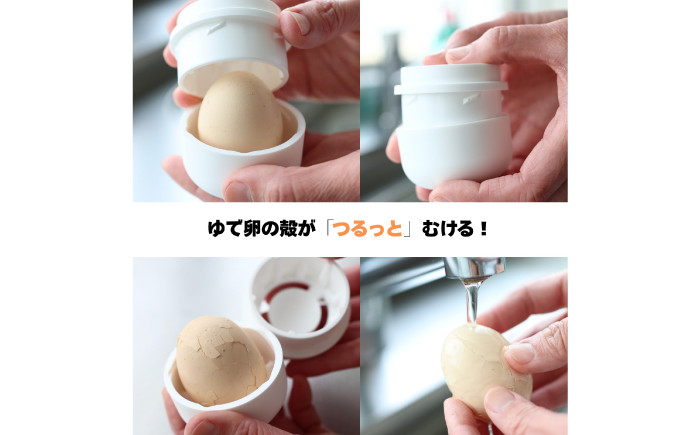 ゆで卵の殻が「つるっと」むける！