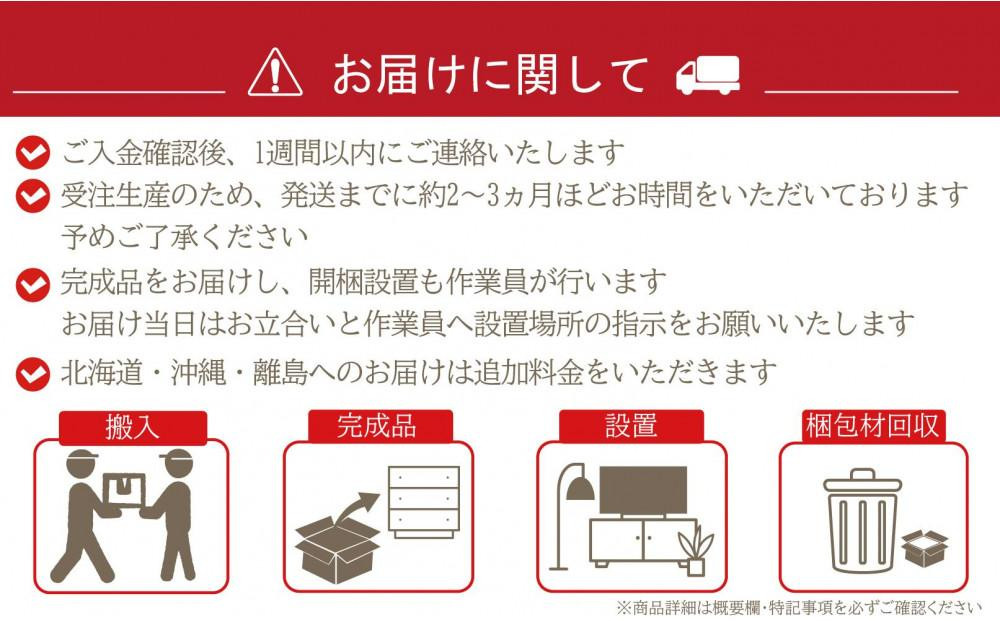 お届けに関して

ご入金確認後、1週間以内にご連絡いたします

受注生産のため、発送までに約2～3ヵ月ほどお時間をいただいております
予めご了承ください

完成品をお届けし、開梱設置も作業員が行います
お届け当日はお立合いと作業員へ設置場所の指示をお願いいたします

北海道・沖縄・離島へのお届けは追加料金をいただきます

搬入

完成品

設置

梱包材回収

※商品詳細は概要欄・特記事項を必ずご確認ください