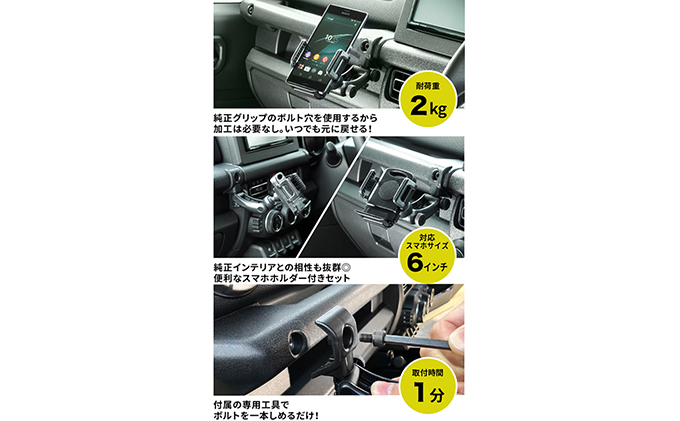 耐荷重
2kg

純正グリップのボルト穴を使用するから
加工は必要なし。いつでも元に戻せる!

対応
スマホサイズ
6インチ

純正インテリアとの相性も抜群◎
便利なスマホホルダー付きセット

取付時間
1分

付属の専用工具で
ボルトを一本しめるだけ!