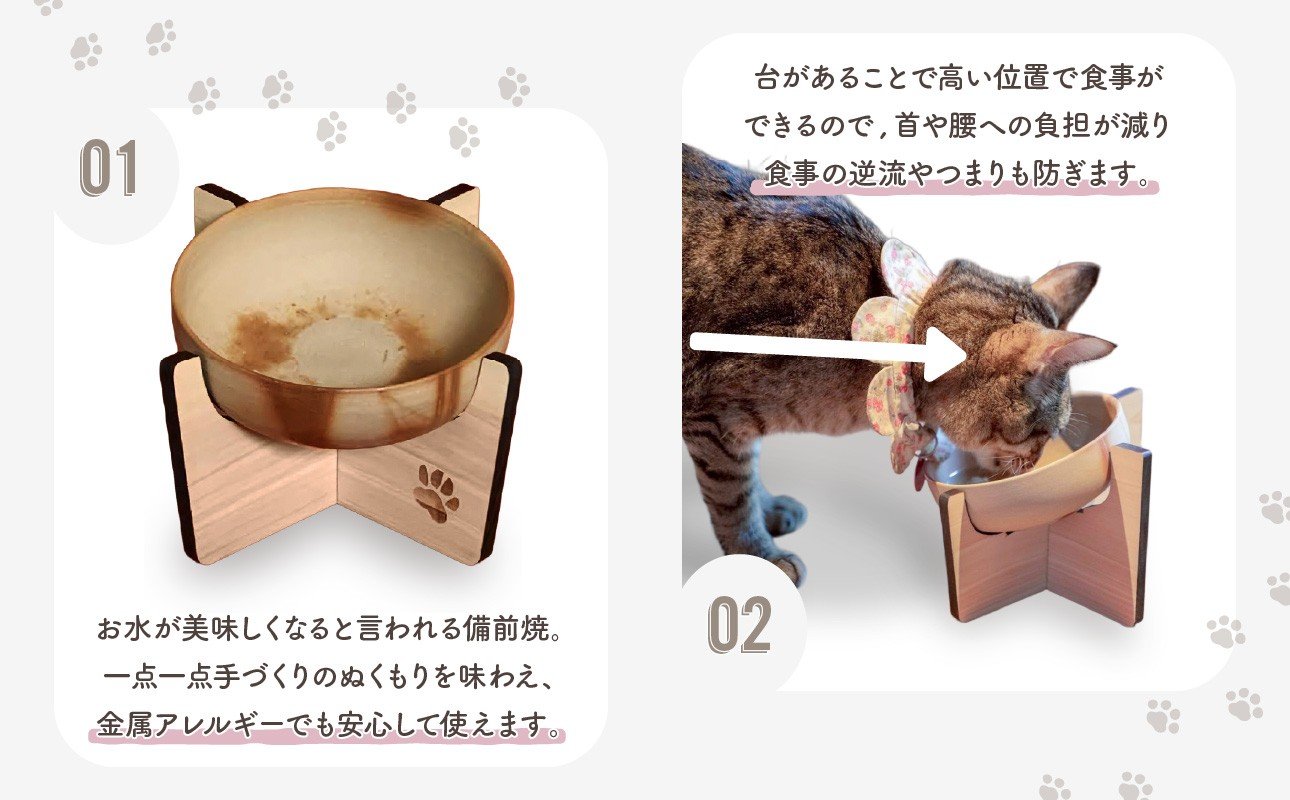 01

お水が美味しくなると言われる備前焼。
一点一点手づくりのぬくもりを味わえ、
金属アレルギーでも安心して使えます。

台があることで高い位置で食事が
できるので，首や腰への負担が減り
食事の逆流やつまりも防ぎます。

02