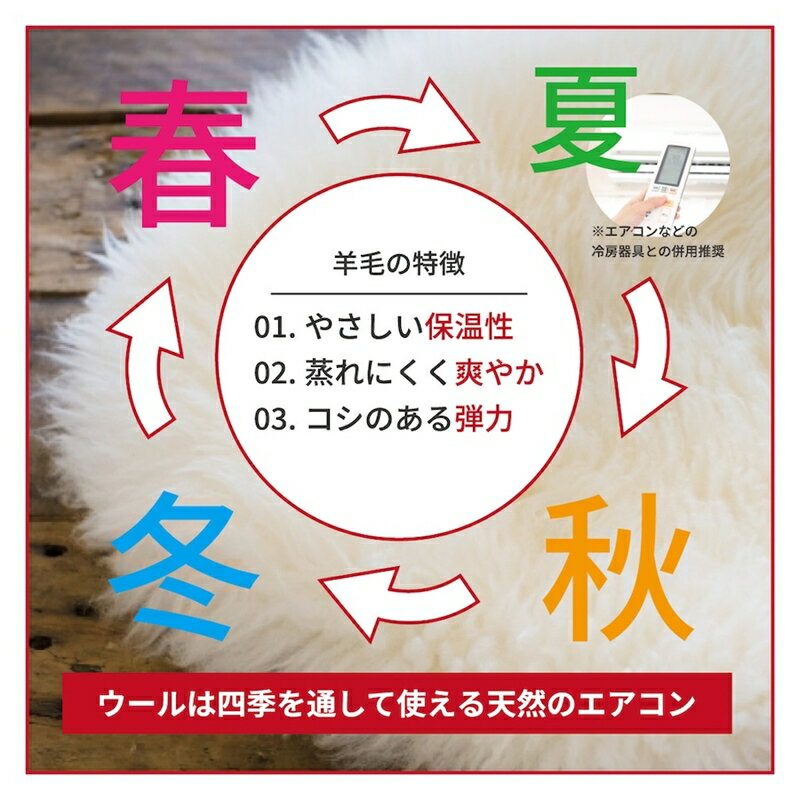 春

夏

※エアコンなどの冷房器具との併用推奨

羊毛の特徴

01. やさしい保温性
02. 蒸れにくく爽やか
03. コシのある弾力

秋

冬

ウールは四季を通して使える天然のエアコン