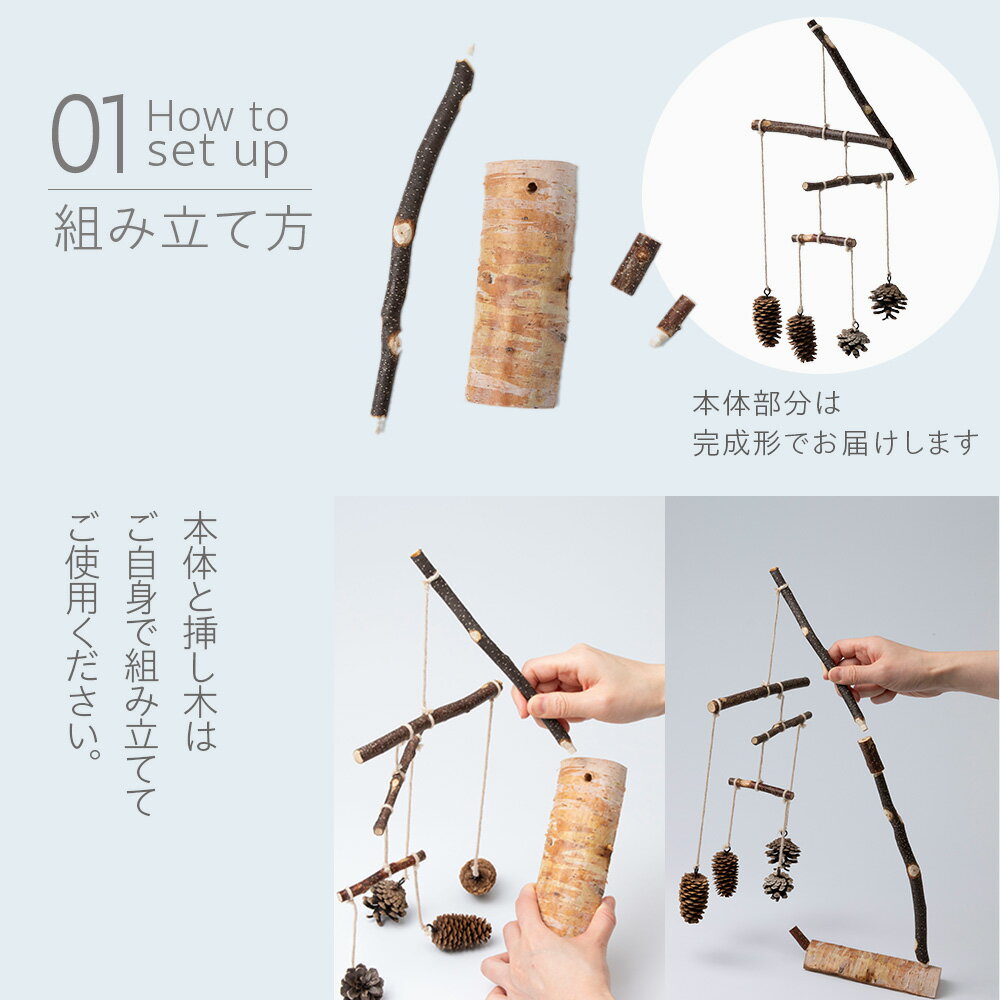 01 How to set up
組み立て方

本体部分は
完成形でお届けします

本体と挿し木は
ご自身で組み立てて
ご使用ください。