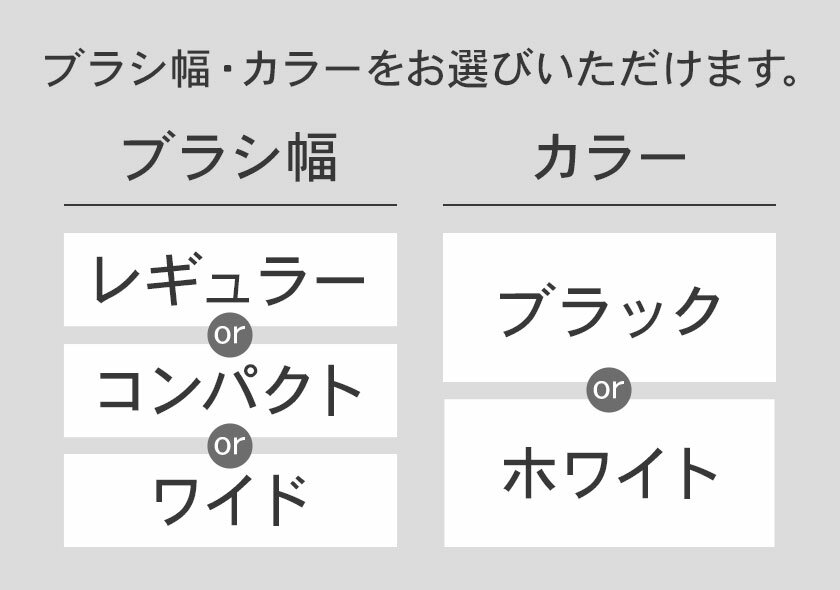 ブラシ幅・カラーをお選びいただけます。

ブラシ幅

レギュラー
or
コンパクト
or
ワイド

カラー

ブラック
or
ホワイト