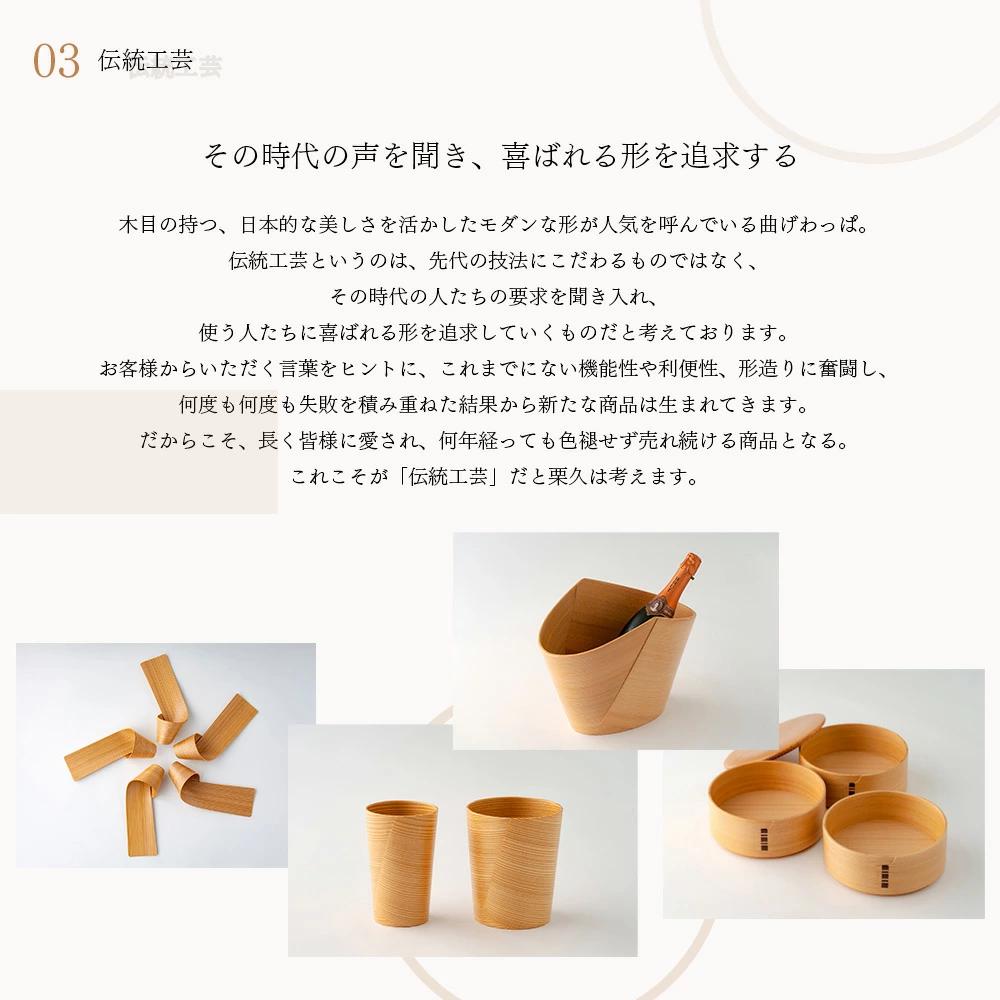 03 伝統工芸

その時代の声を聞き、喜ばれる形を追求する

木目の持つ、日本的な美しさを活かしたモダンな形が人気を呼んでいる曲げわっぱ。
伝統工芸というのは、先代の技法にこだわるものではなく、
その時代の人たちの要求を聞き入れ、
使う人たちに喜ばれる形を追求していくものだと考えております。
お客様からいただく言葉をヒントに、これまでにない機能性や利便性、形造りに奮闘し、
何度も何度も失敗を積み重ねた結果から新たな商品は生まれてきます。
だからこそ、長く皆様に愛され、何年経っても色褪せず売れ続ける商品となる。
これこそが「伝統工芸」だと栗久は考えます。