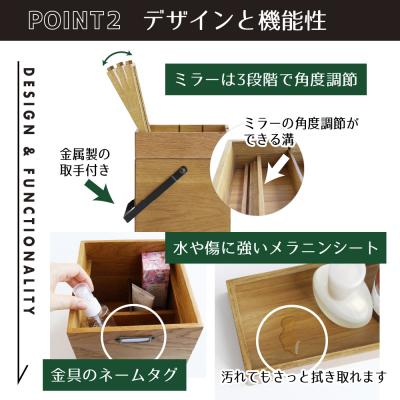 POINT2　デザインと機能性

DESIGN & FUNCTIONALITY

ミラーは3段階で角度調節

ミラーの角度調節ができる溝

金属製の取手付き

水や傷に強いメラニンシート

金具のネームタグ

汚れてもさっと拭き取れます