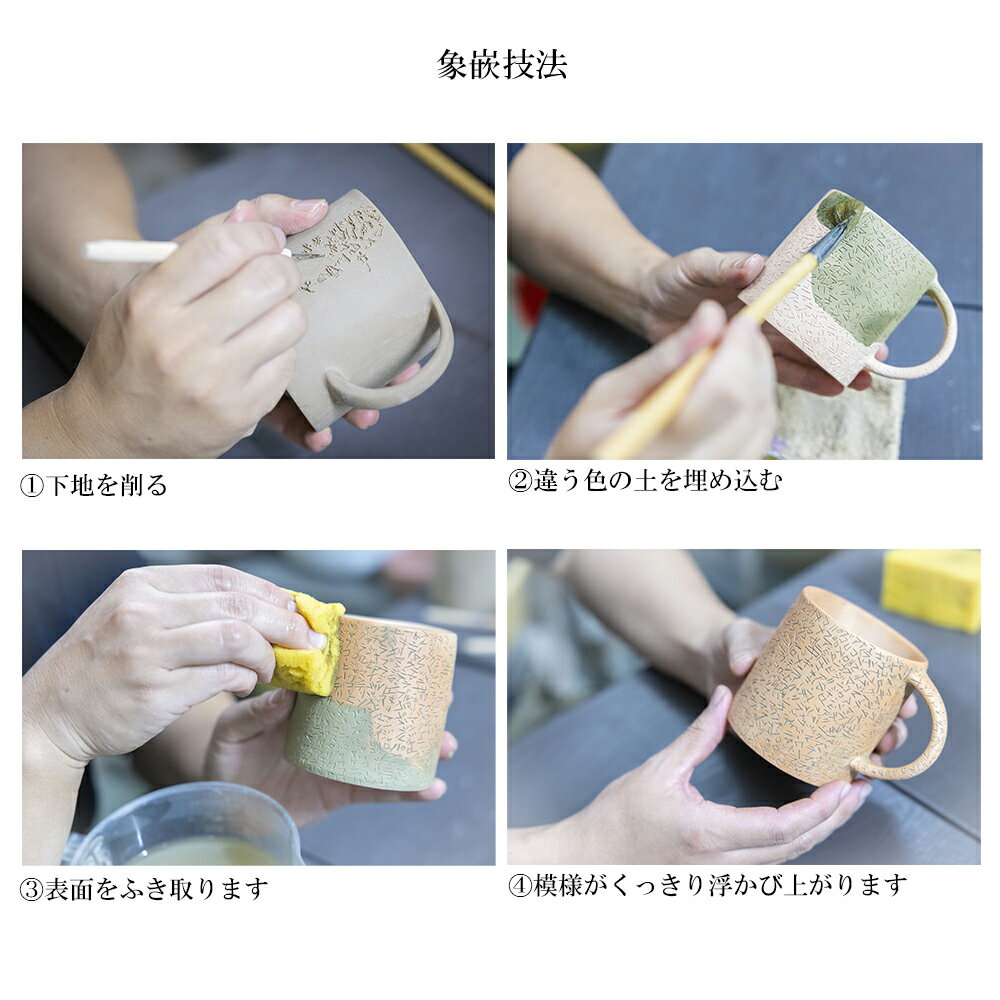 象嵌技法

①下地を削る

②違う色の土を埋め込む

③表面をふき取ります

④模様がくっきり浮かび上がります